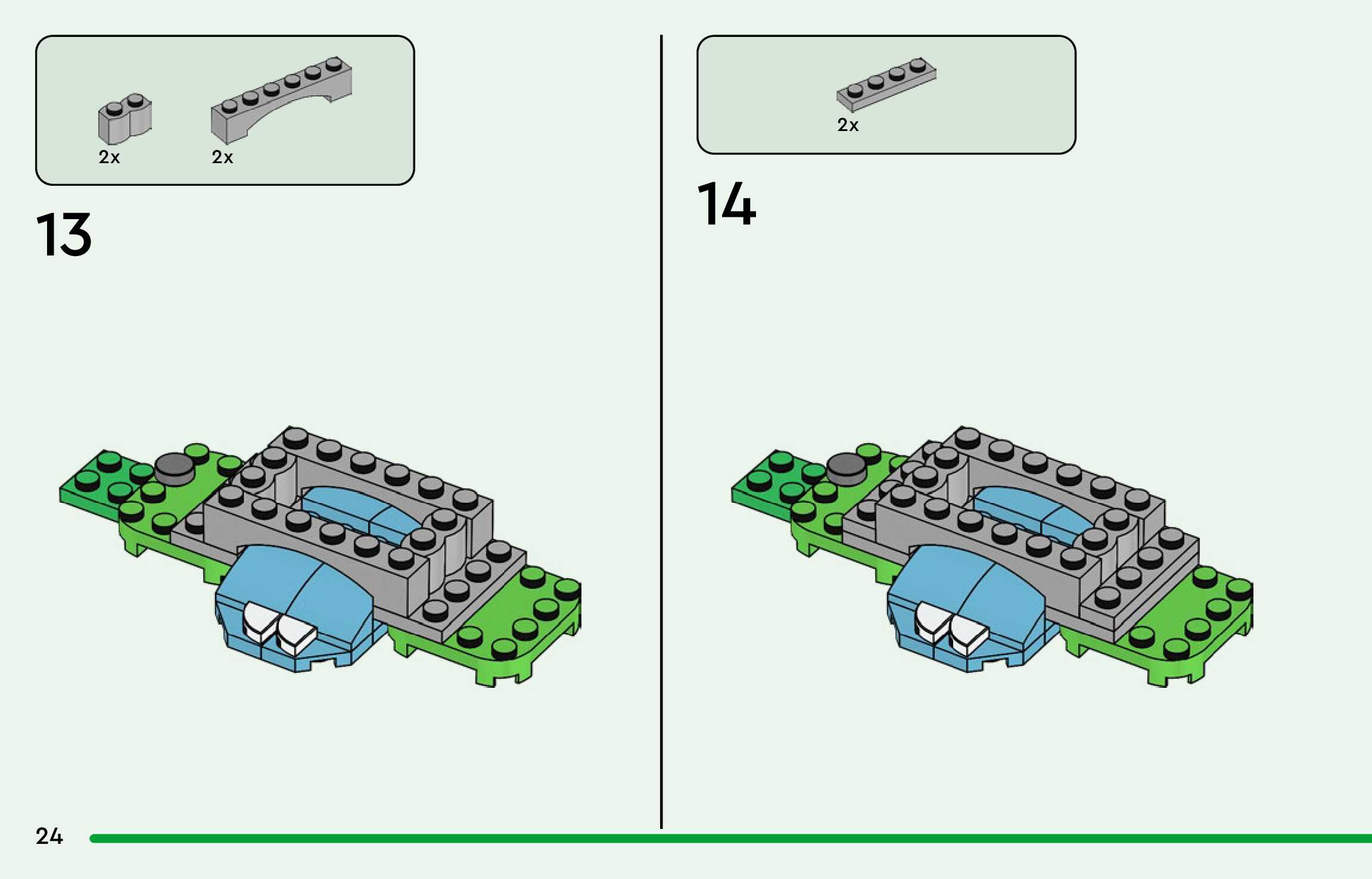 2x
2x

13

2x

14

24