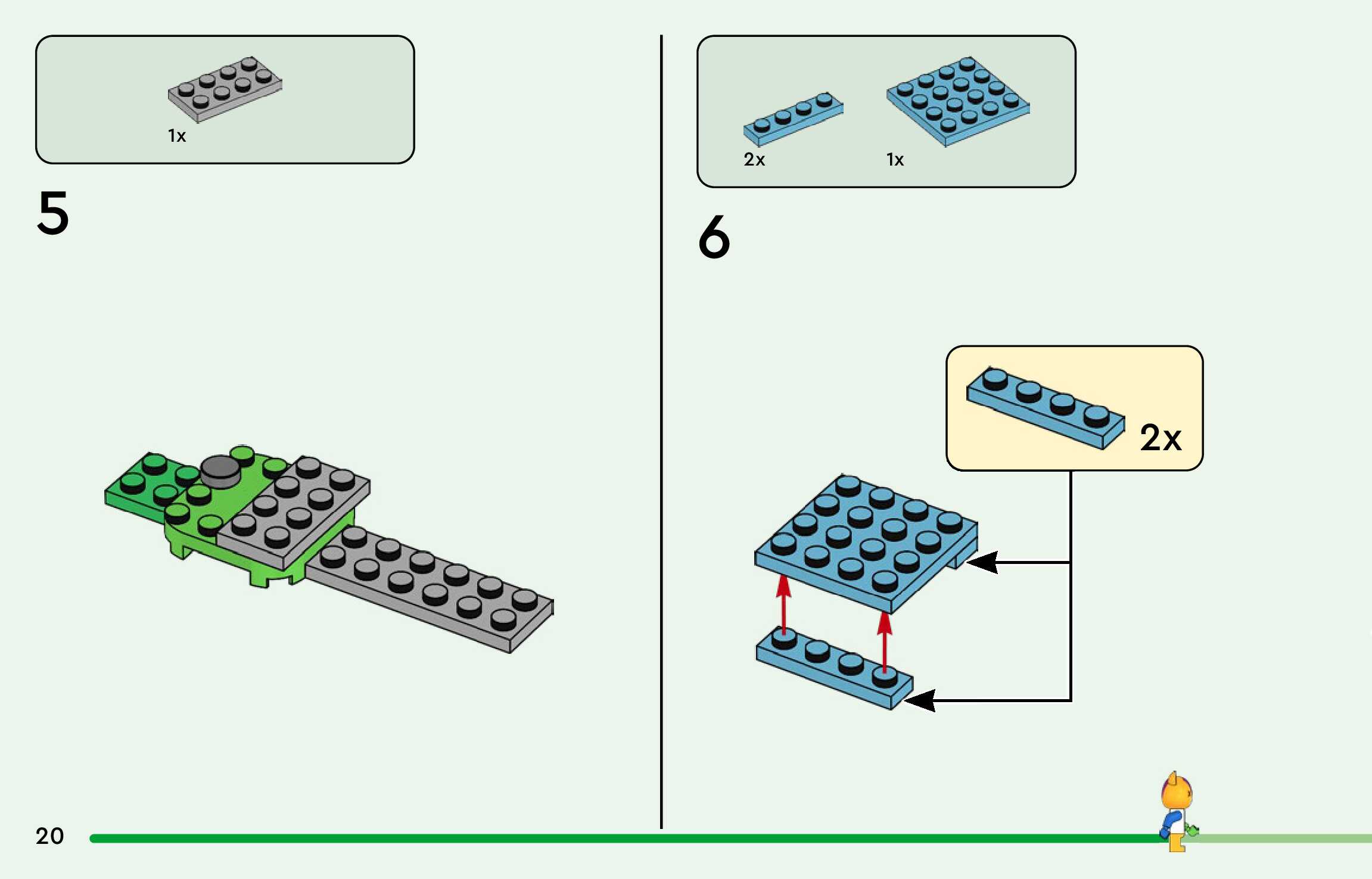 1x

5

2x 1x

6

2x

20