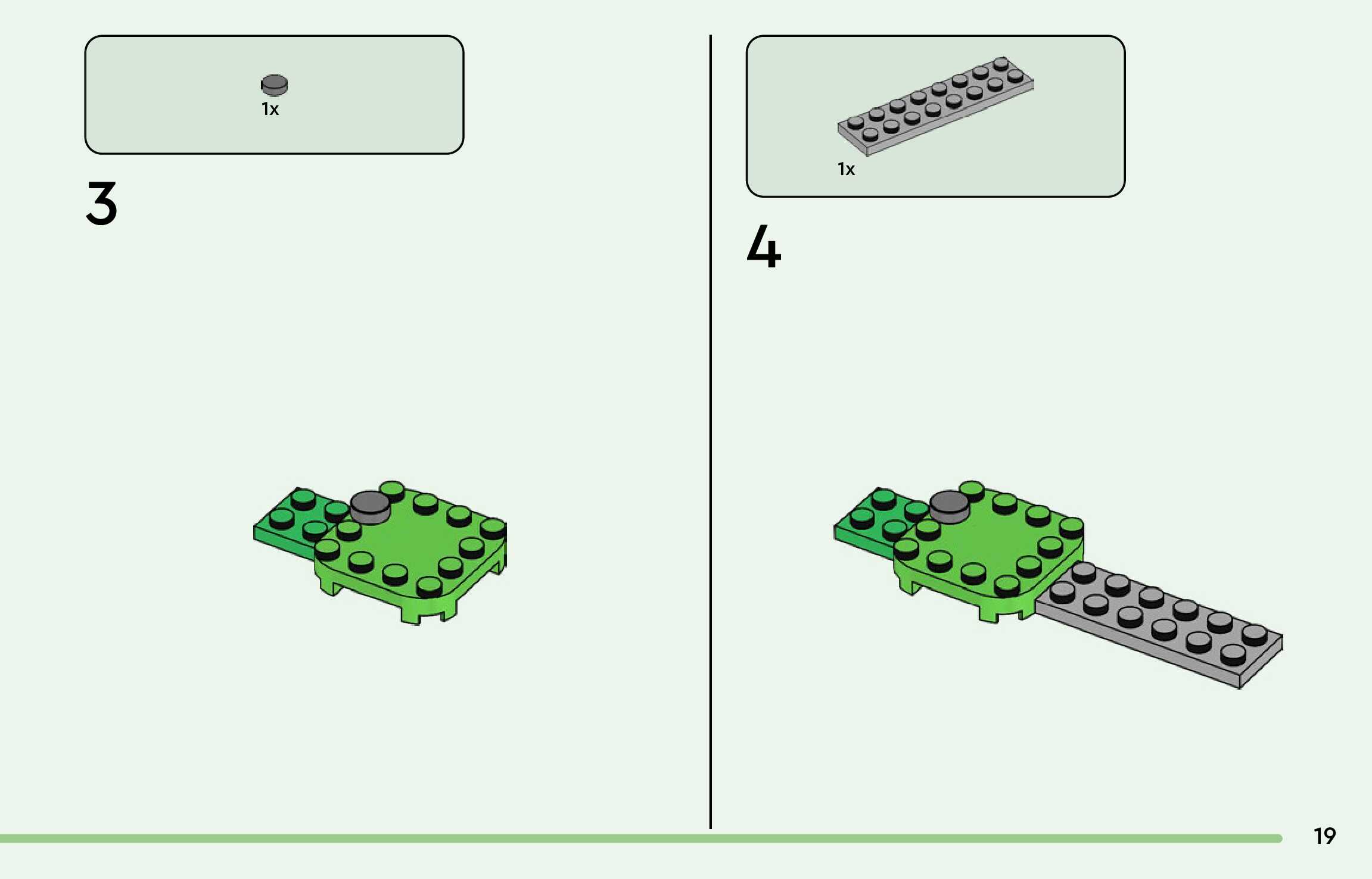 1x

3

1x

4

19