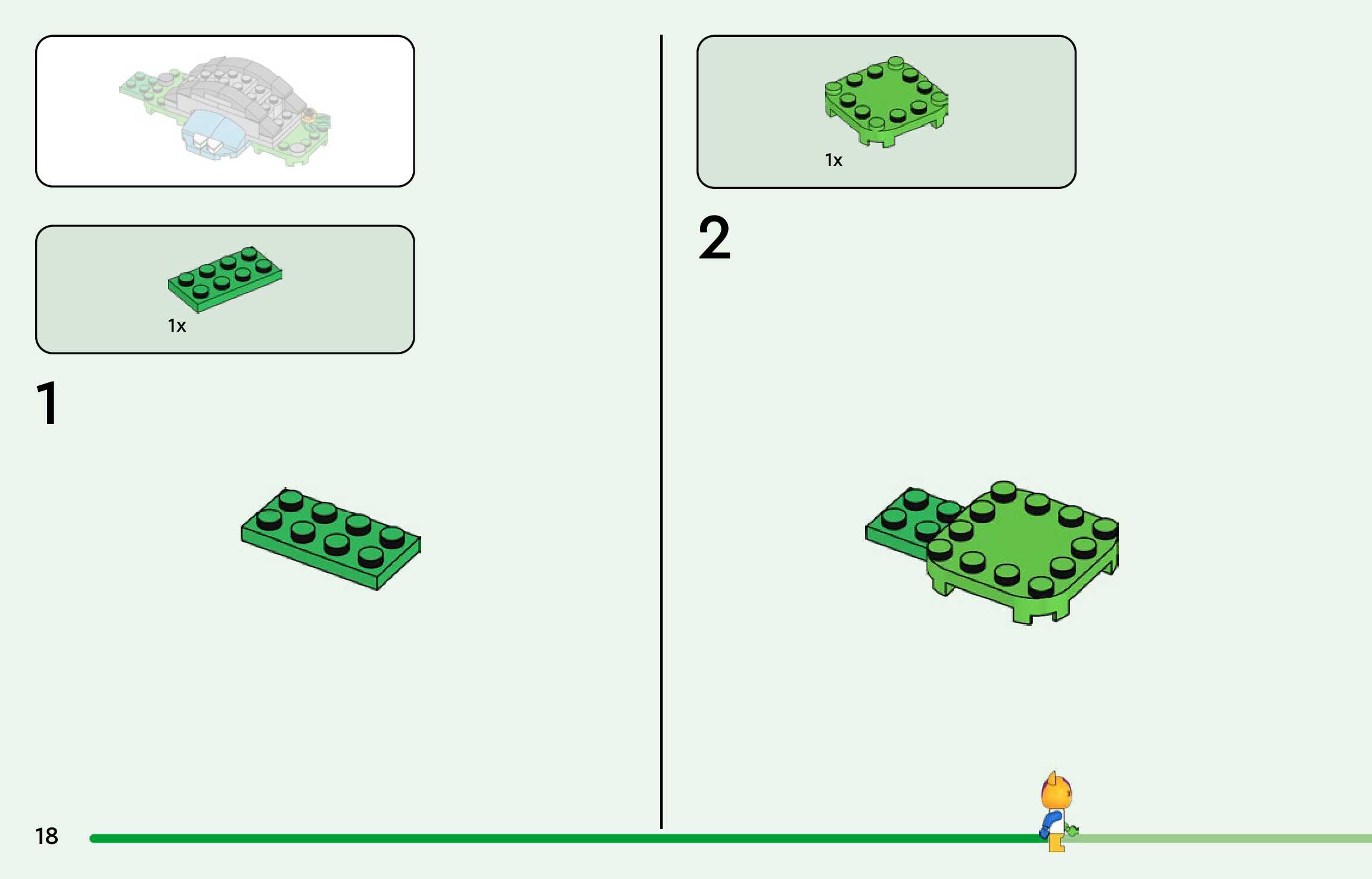 1x

1

1x

2

18