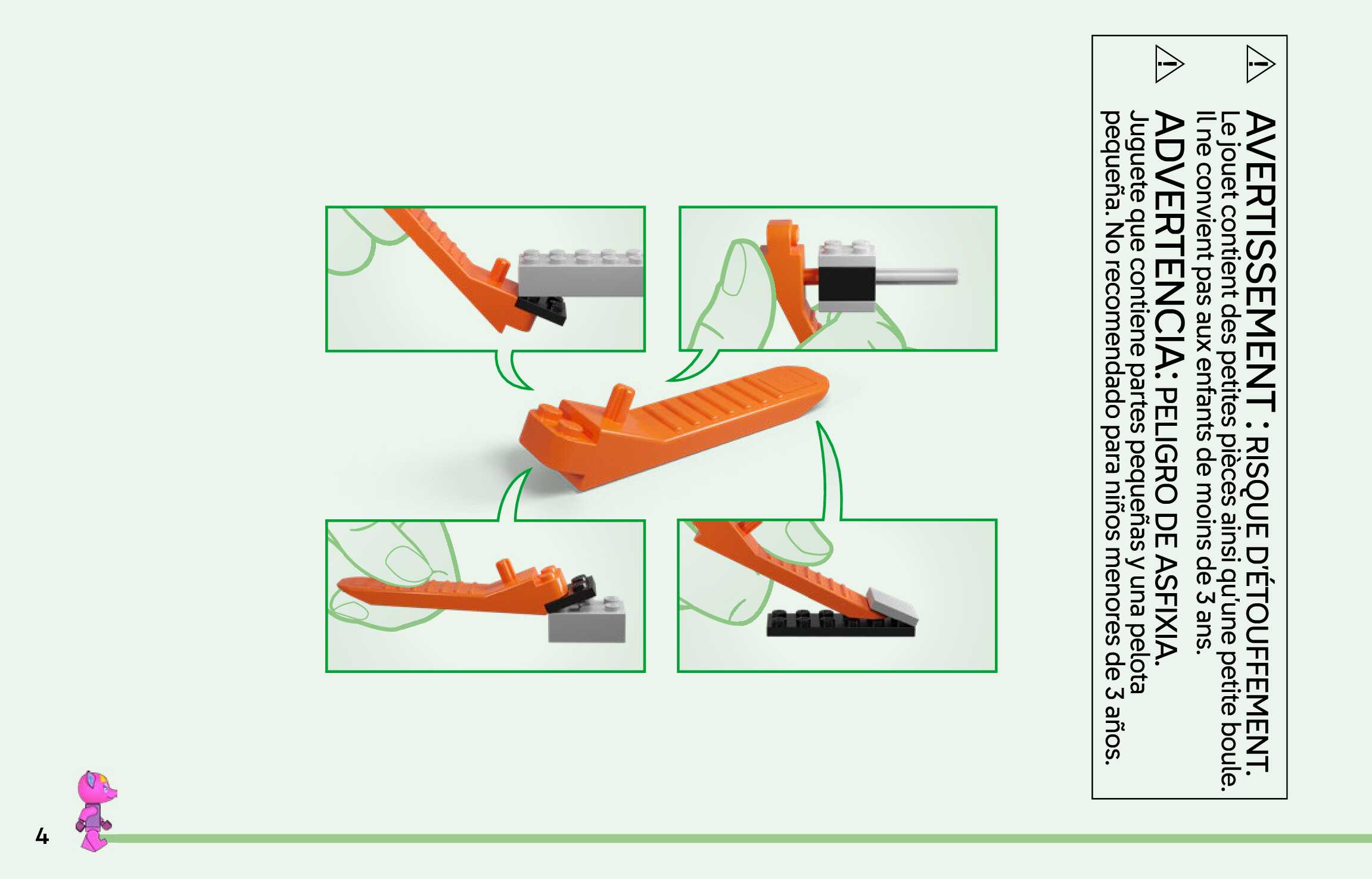 AVERTISSEMENT : RISQUE D'ÉTOUFFEMENT.
Le jouet contient des petites pièces ainsi qu'une petite boule. Il ne convient pas aux enfants de moins de 3 ans.

ADVERTENCIA: PELIGRO DE ASFIXIA.
Juguete que contiene partes pequeñas y una pelota pequeña. No recomendado para niños menores de 3 años.

4