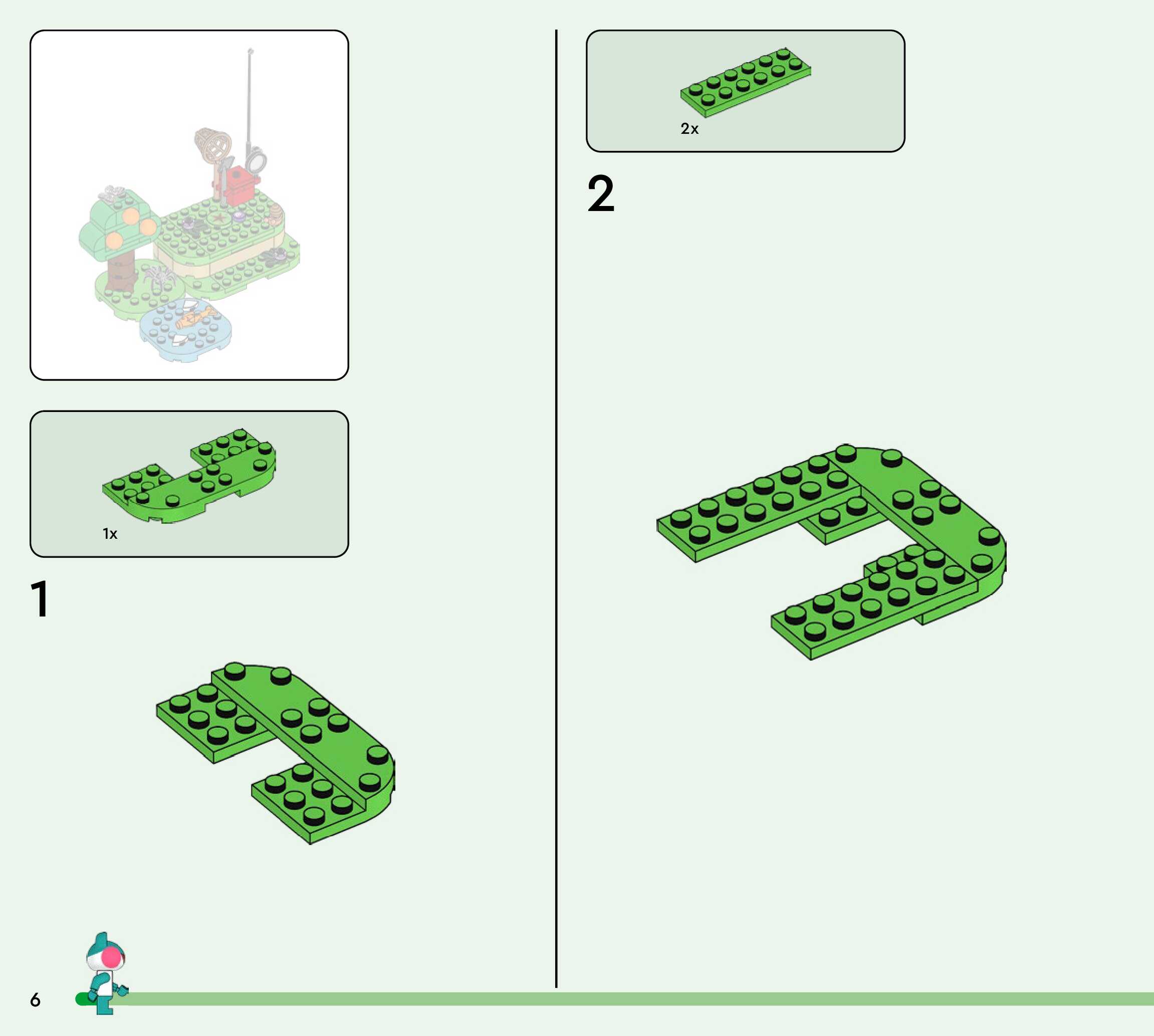 1x

1

2x

2

6