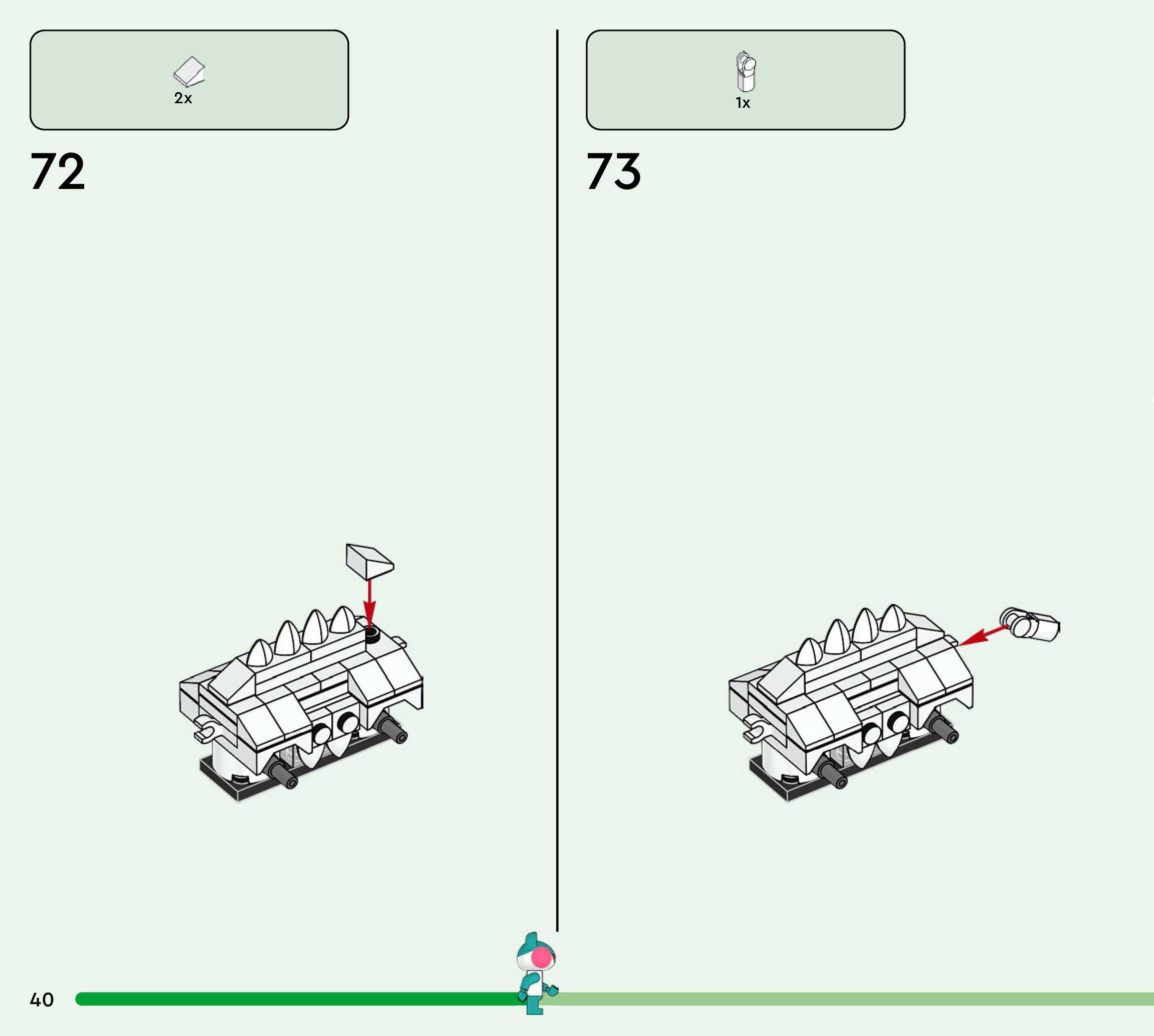 2x

72

1x

73

40