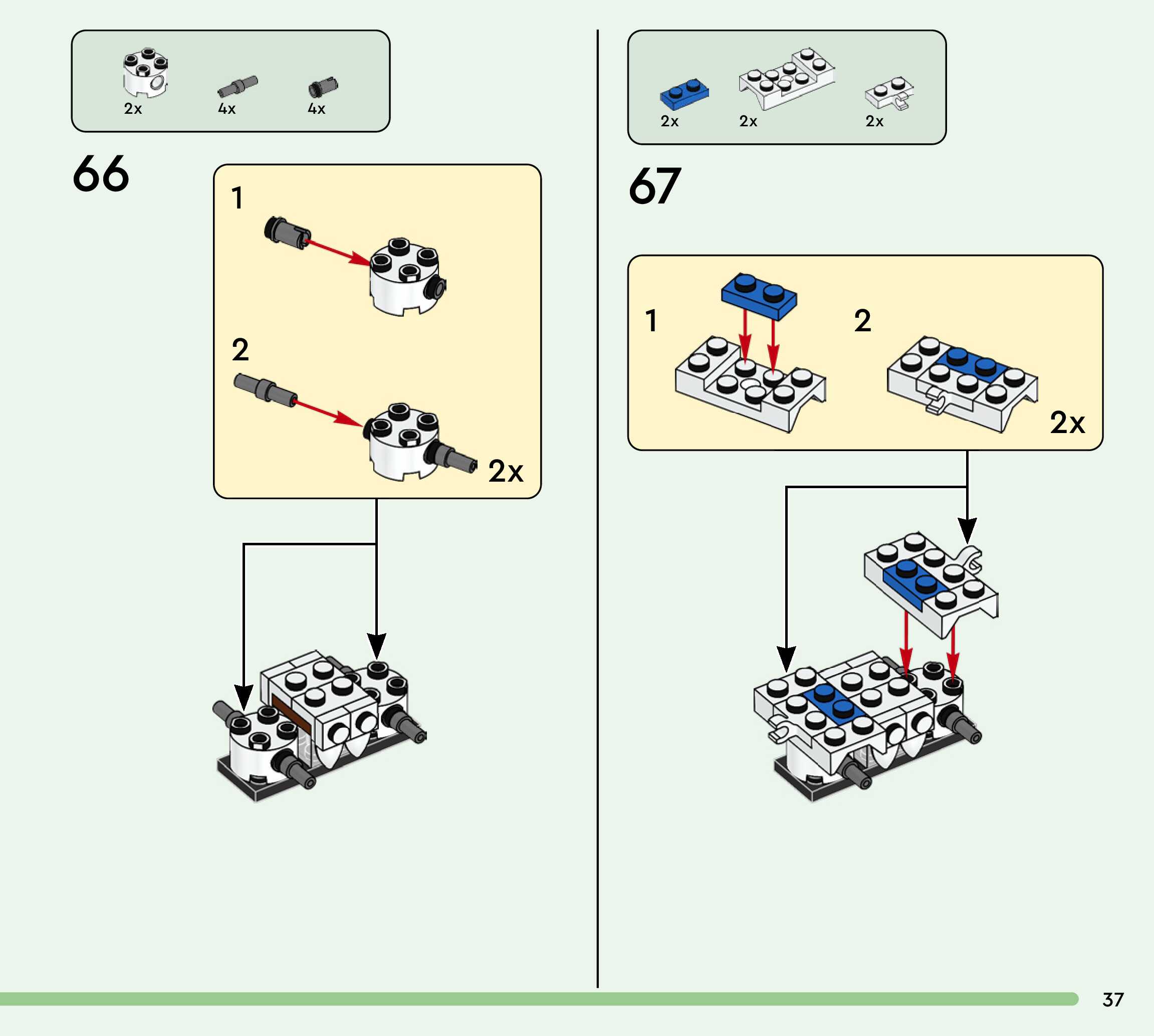 2x 4x 4x

66

1

2

2x

2x 2x 2x

67

1

2

2x

37