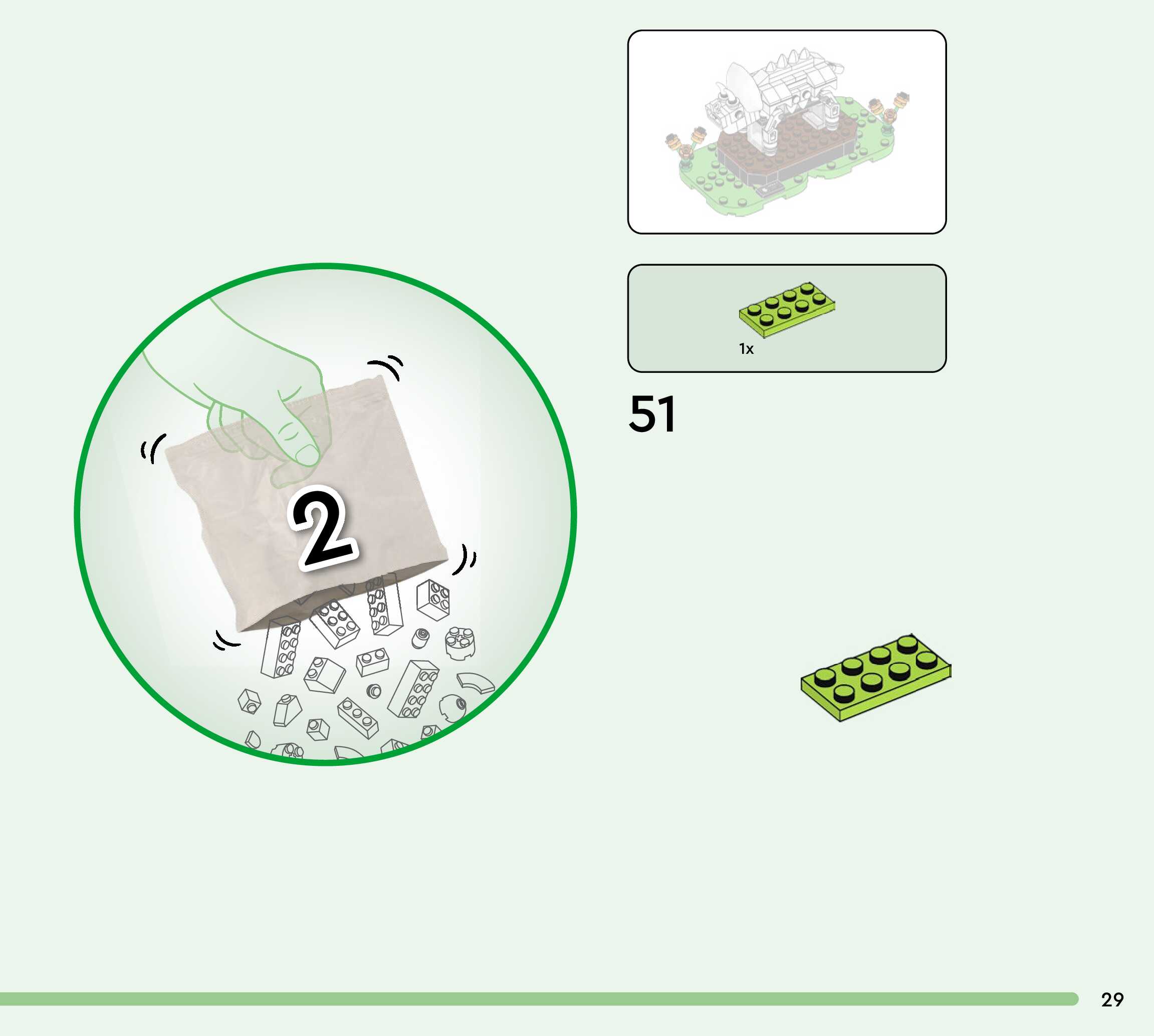 2

1x

51

29