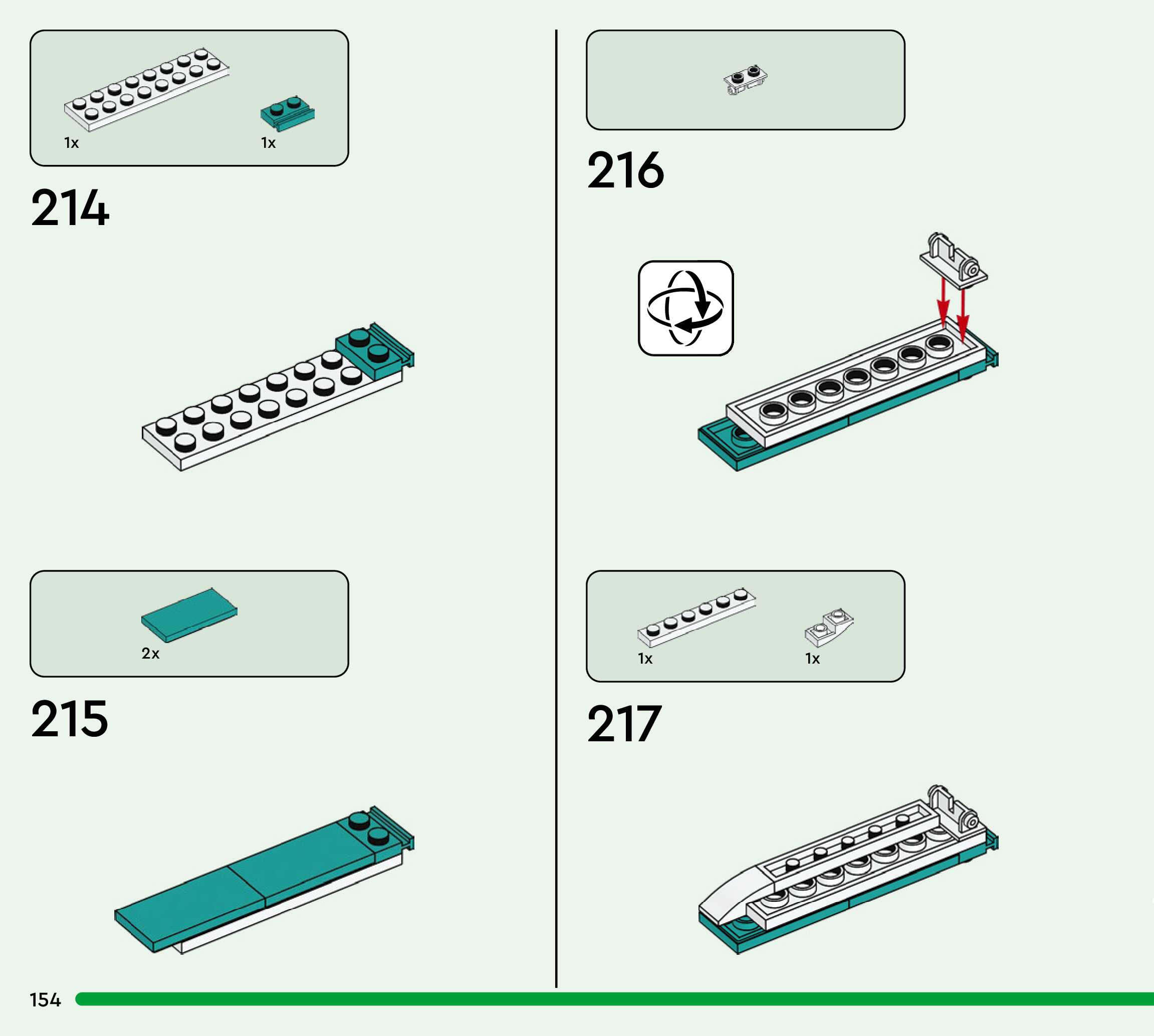 1x

1x

214

2x

215

216

1x

1x

217

154