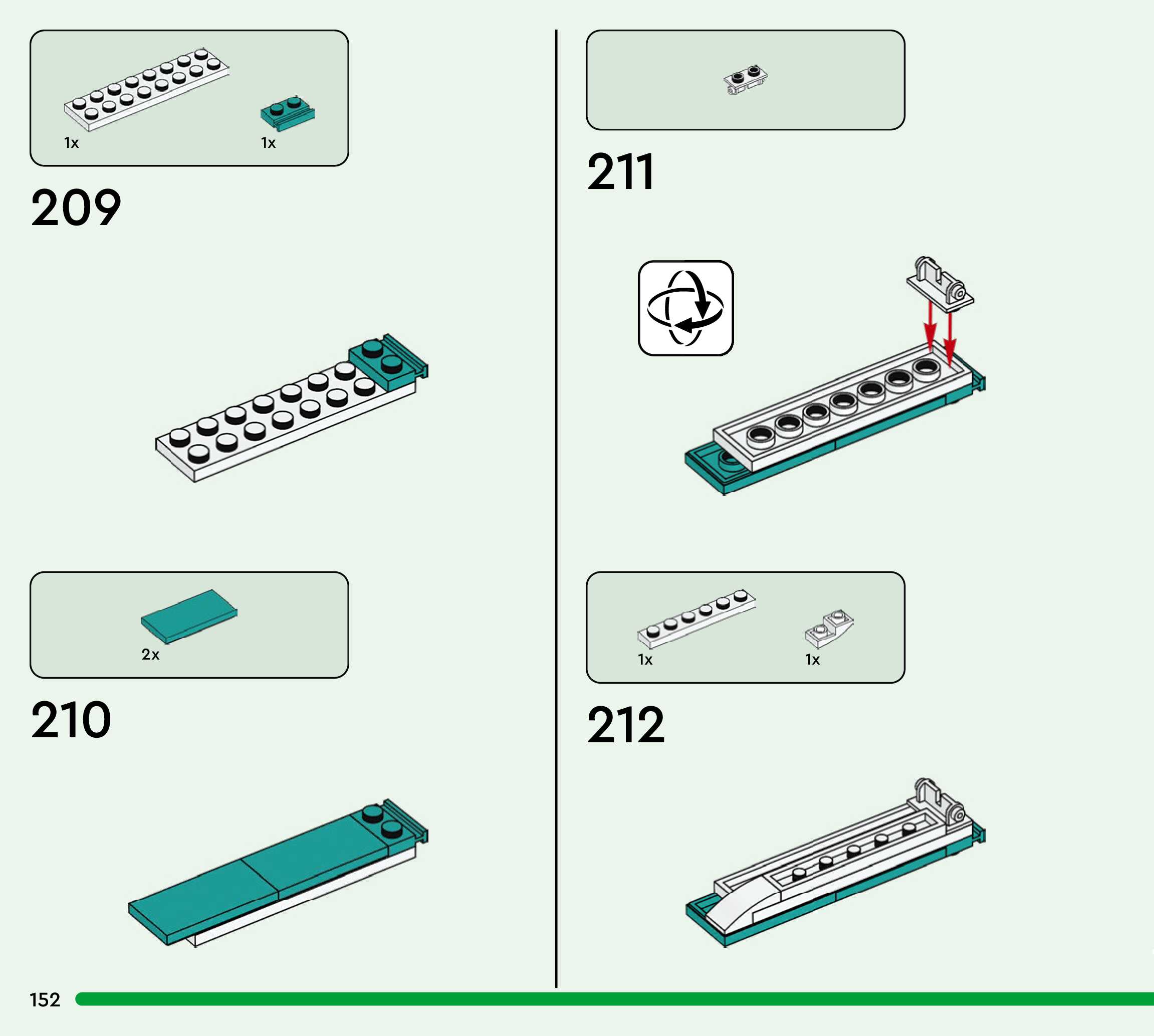 1x

1x

209

2x

210

211

1x

1x

212

152