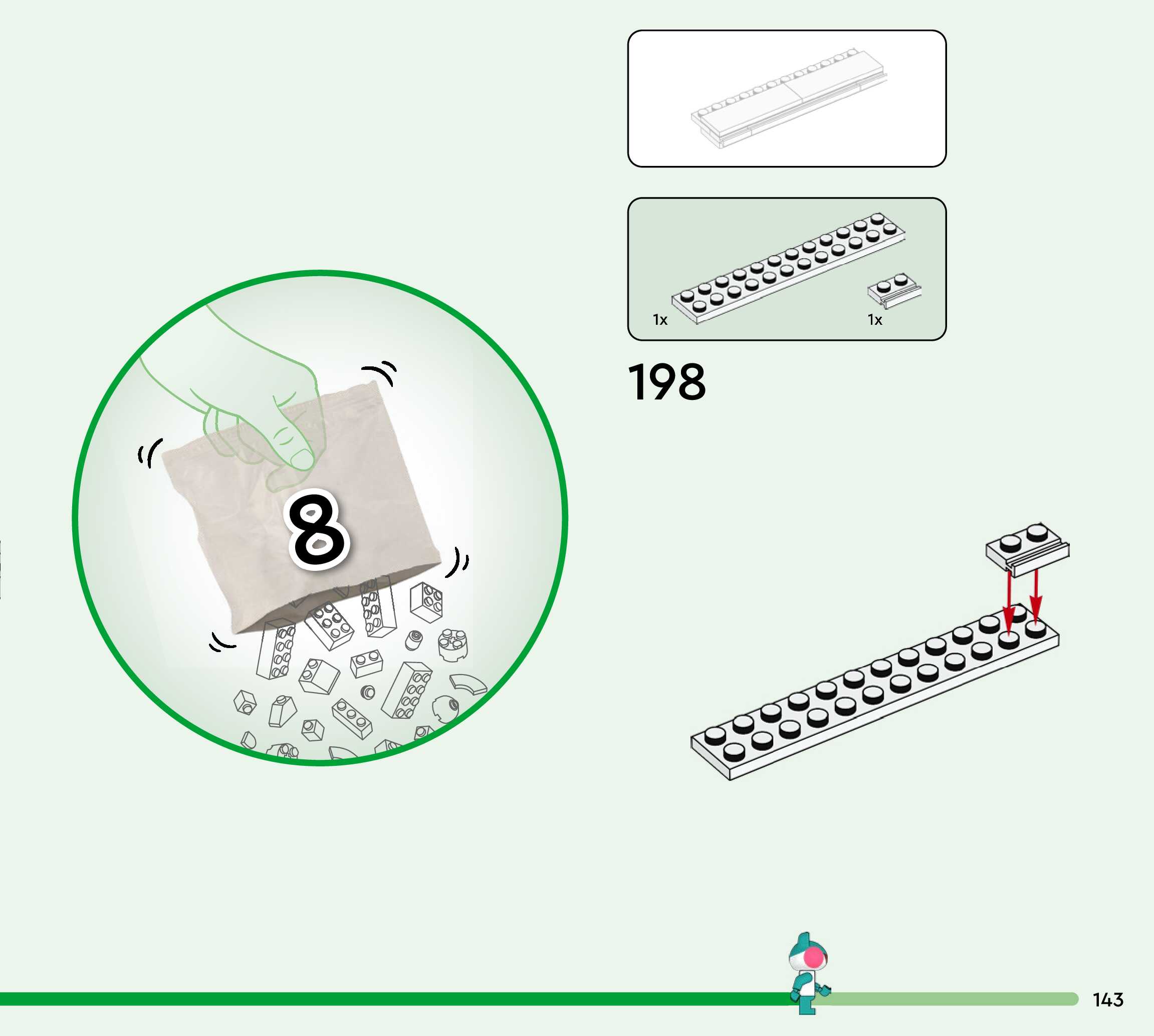 8

1x

1x

198

143