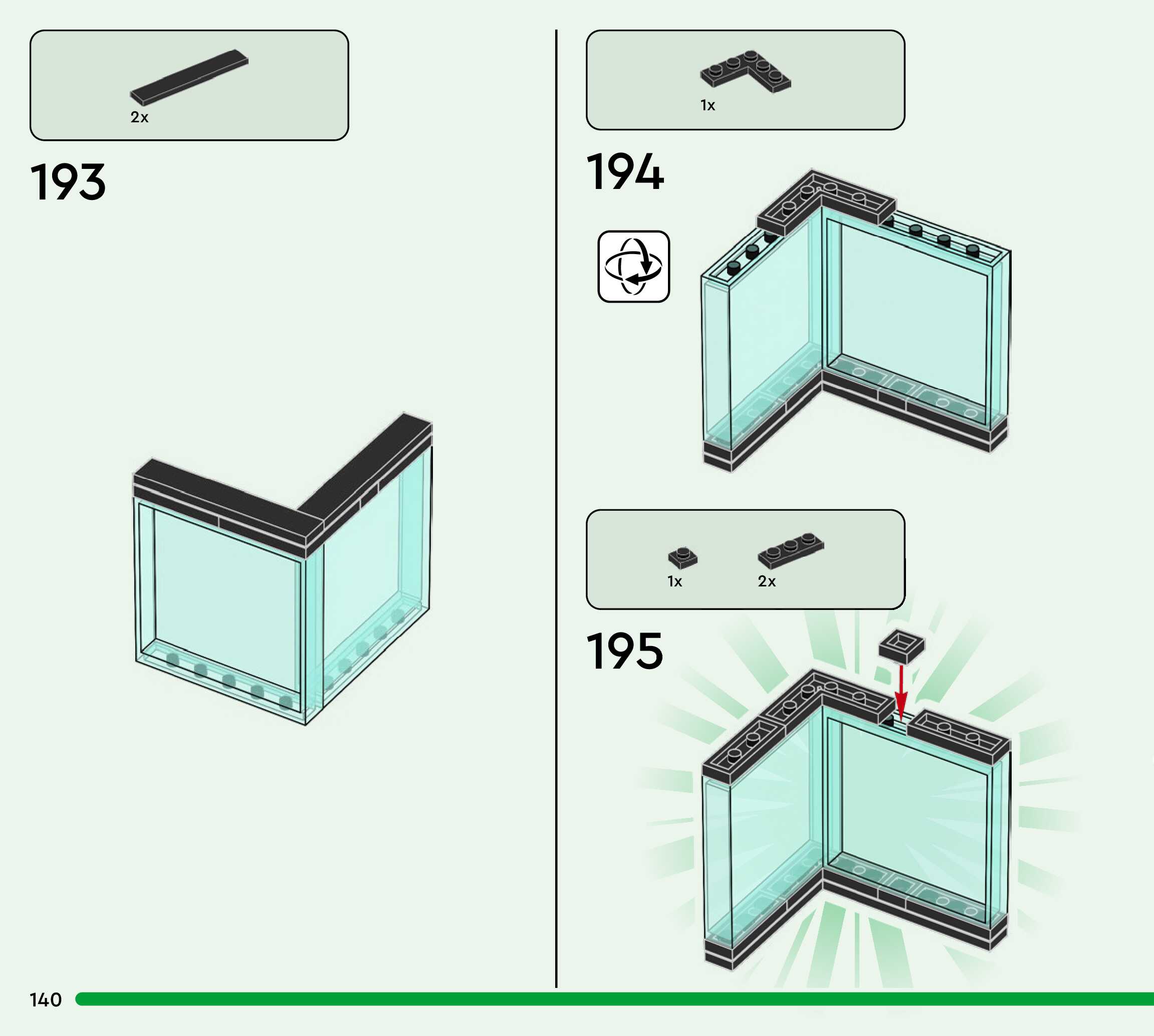 2x

193

1x

194

1x

2x

195

140