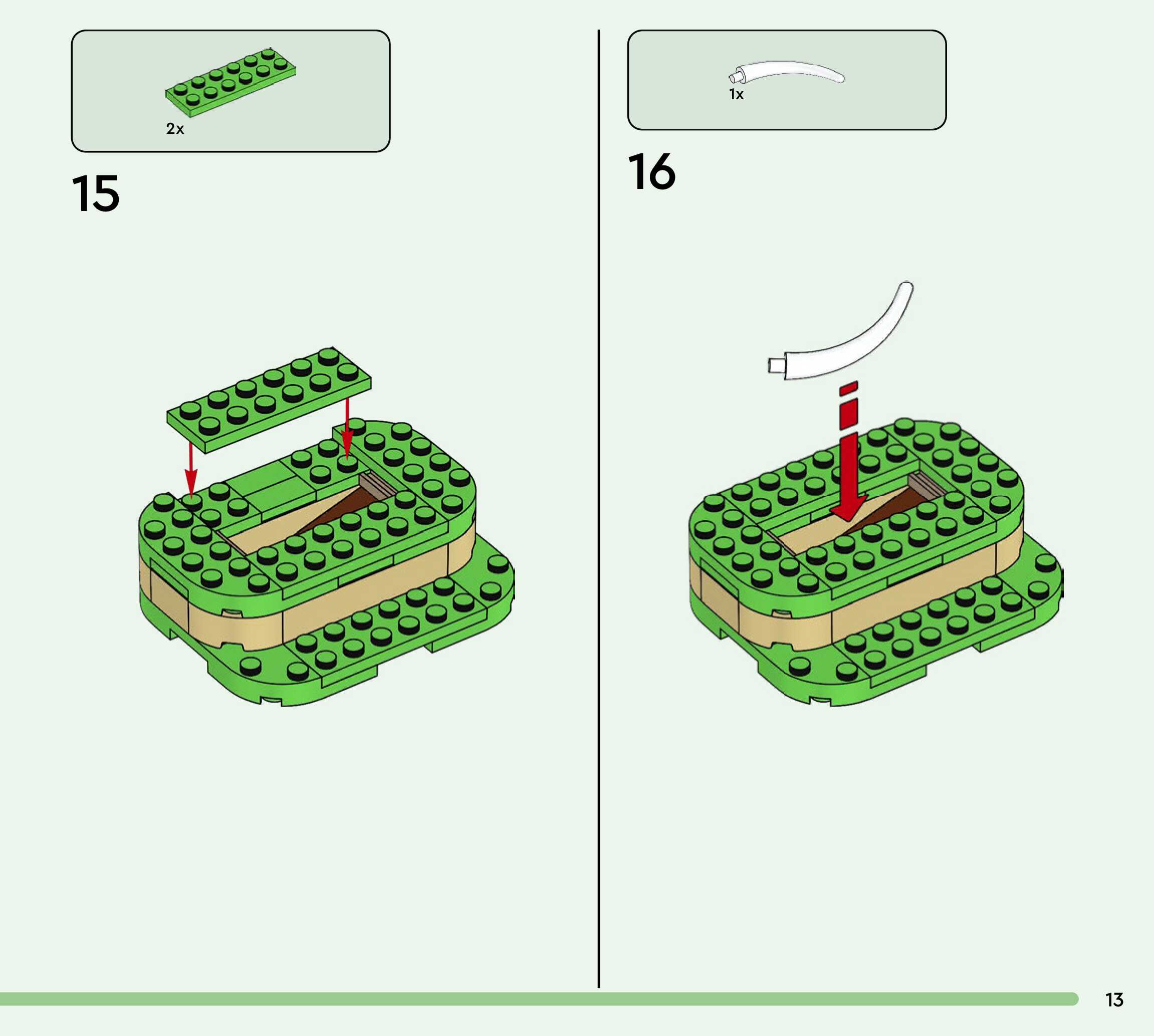 2x

15

1x

16

13