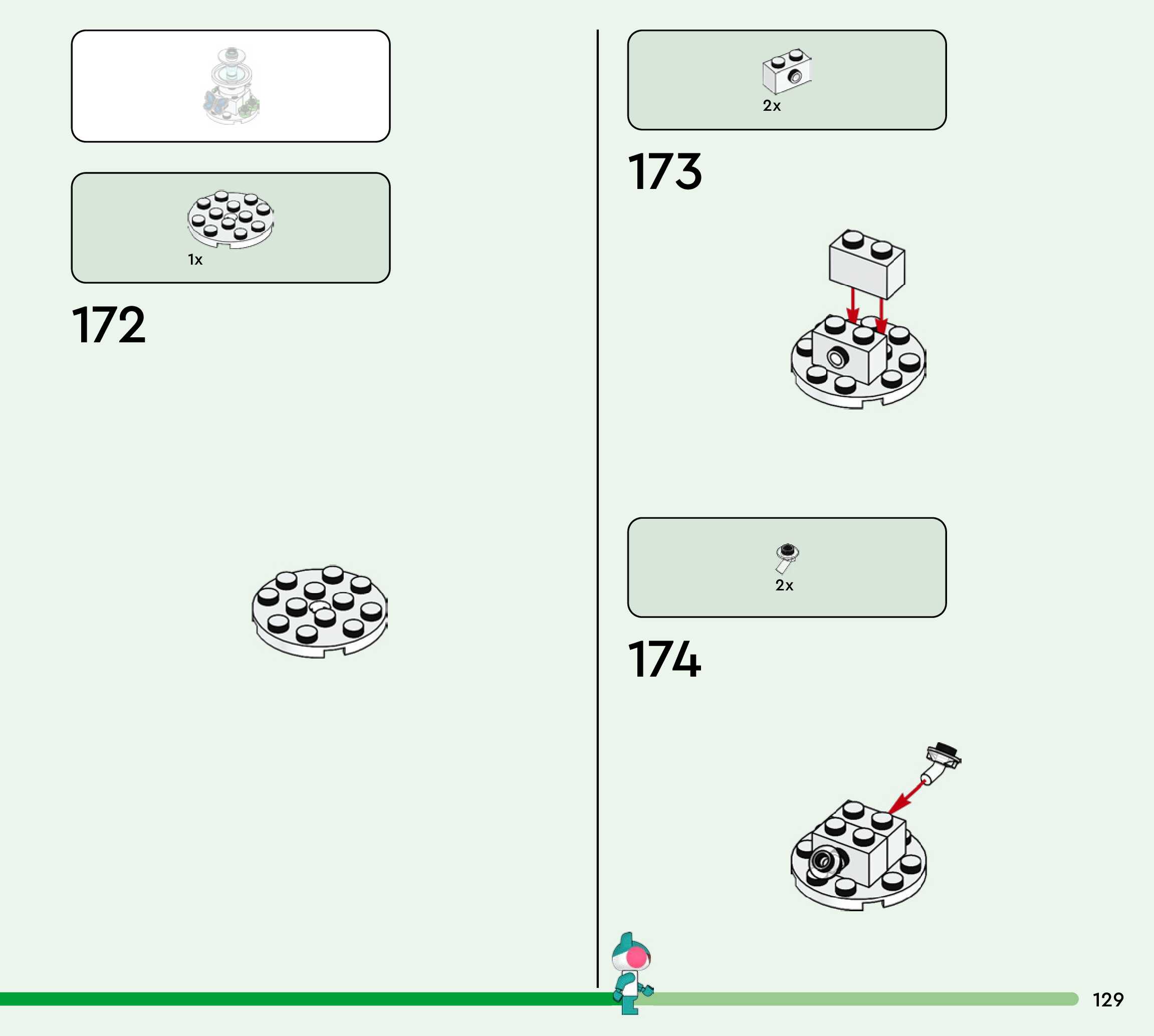 1x

172

2x

173

2x

174

129