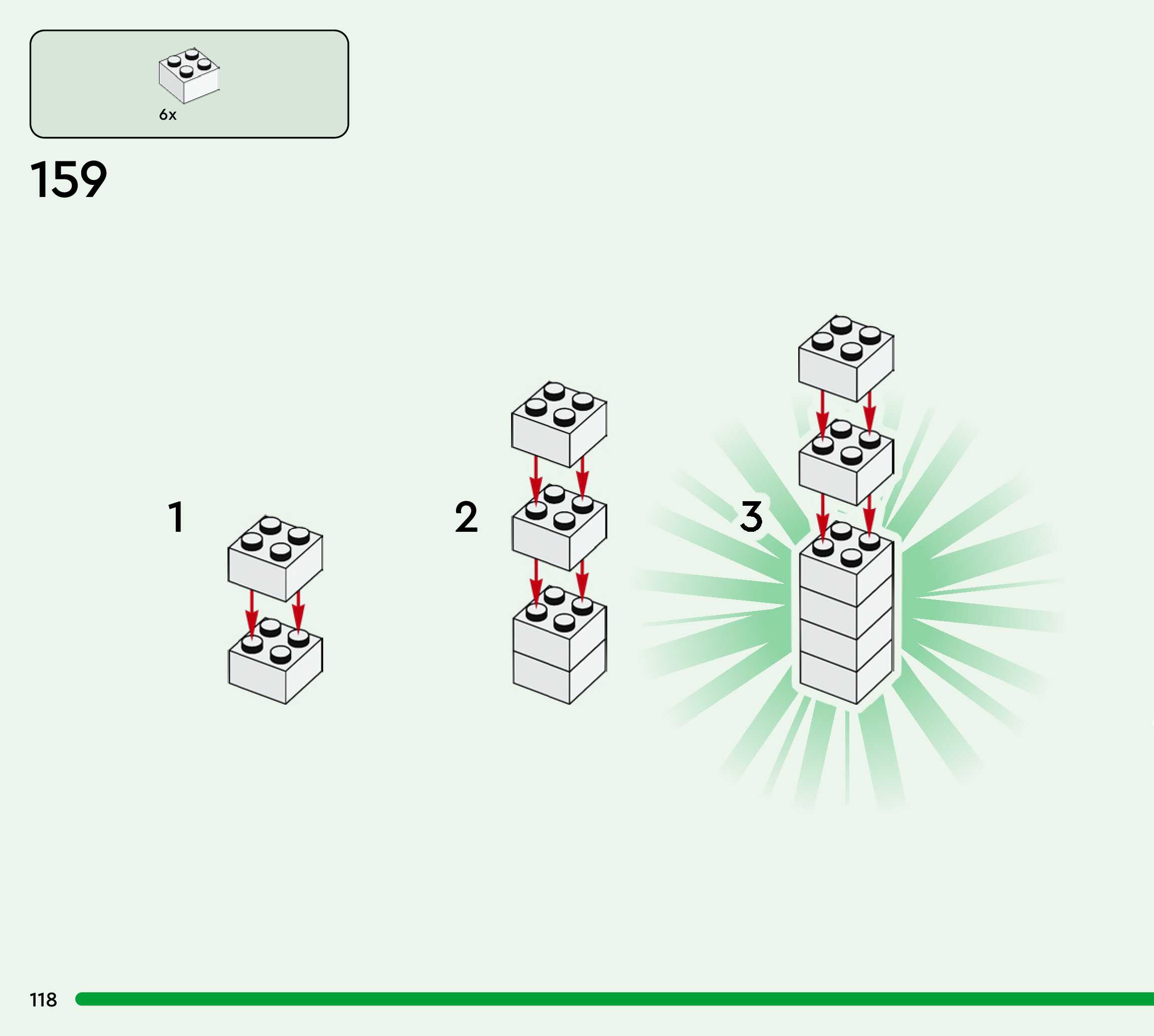 6x

159

1

2

3

118