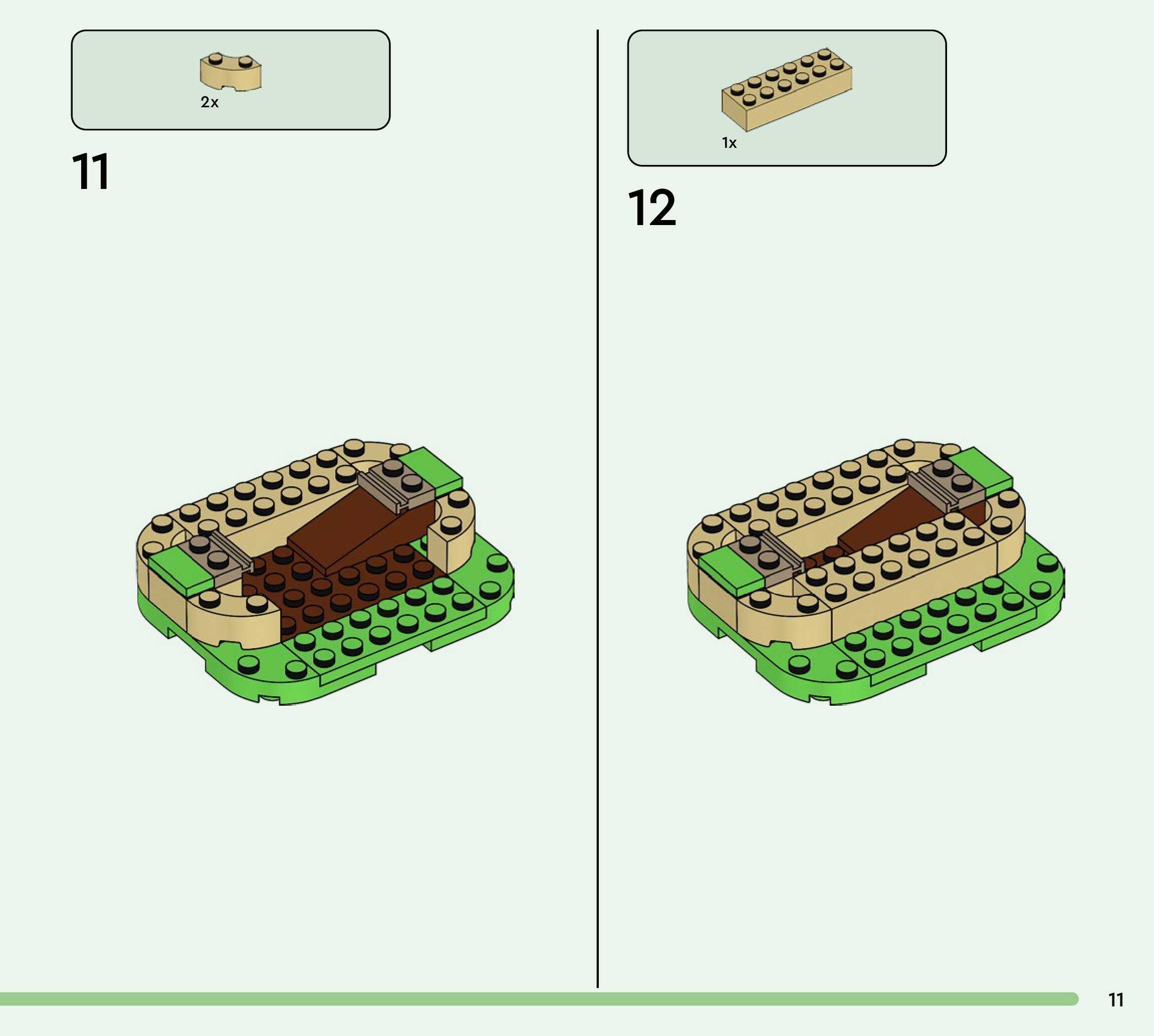 2x

11

1x

12

11