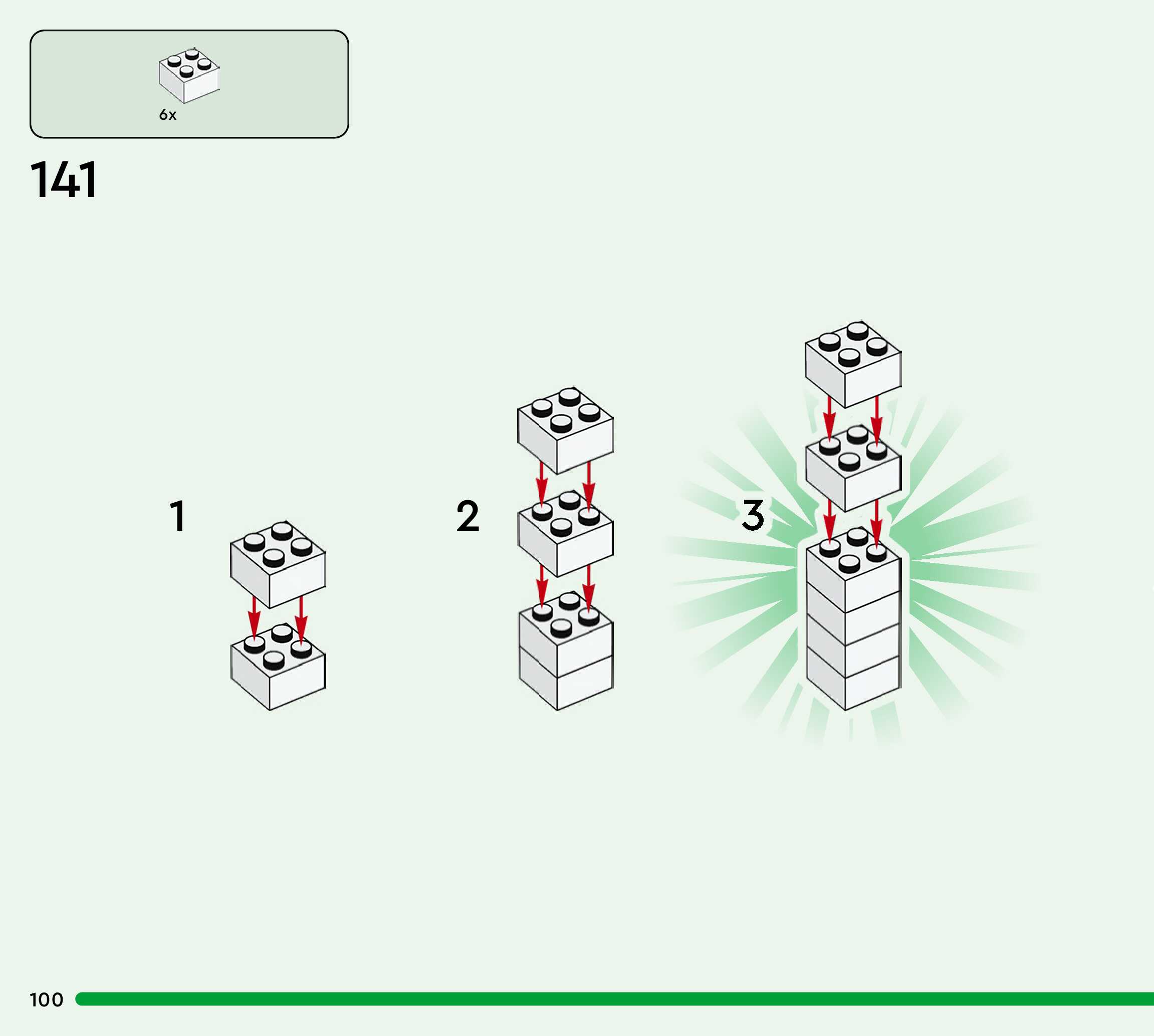 6x

141

1

2

3

100