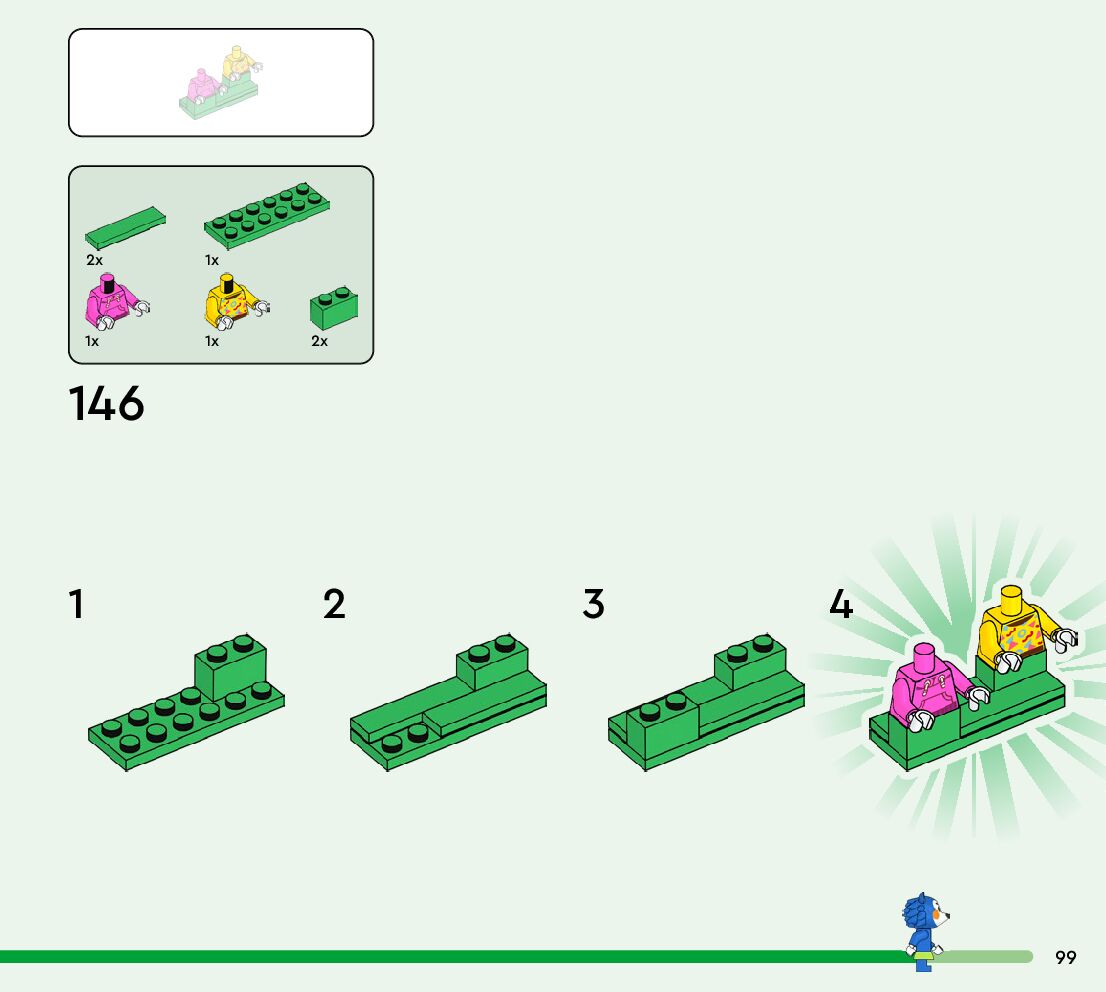 2x
1x
1x
1x
2x

146

1
2
3
4

99