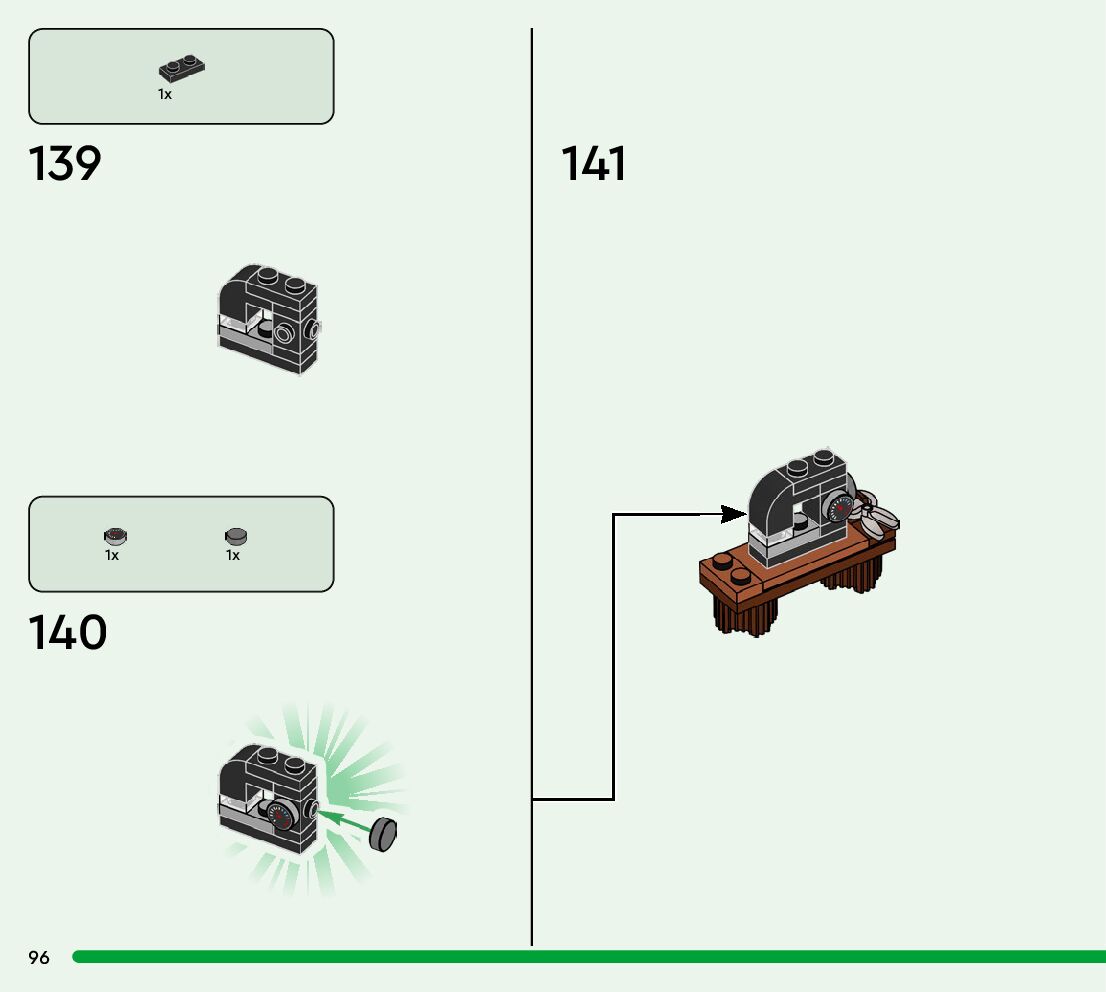 1x

139

1x

1x

140

141

96