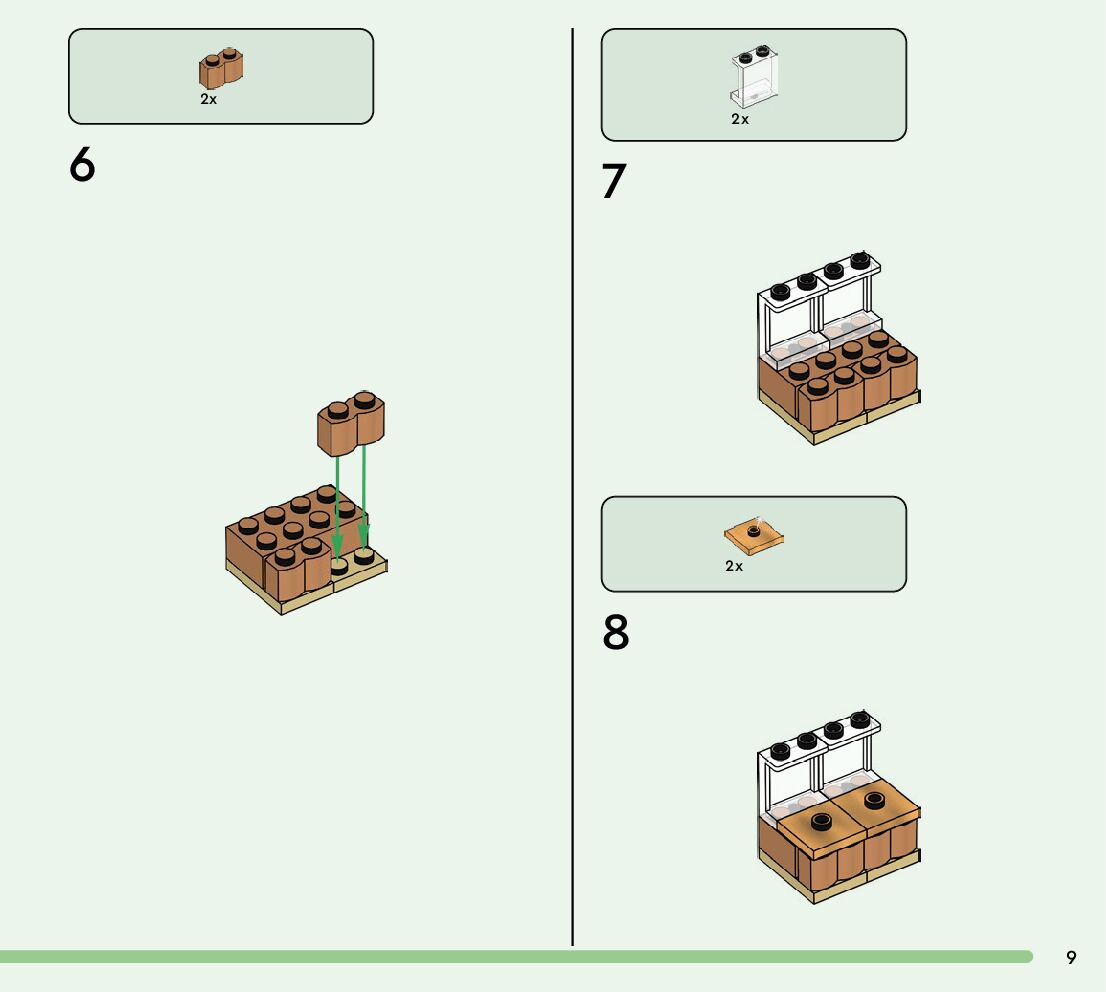 2x

6

2x

7

2x

8

9