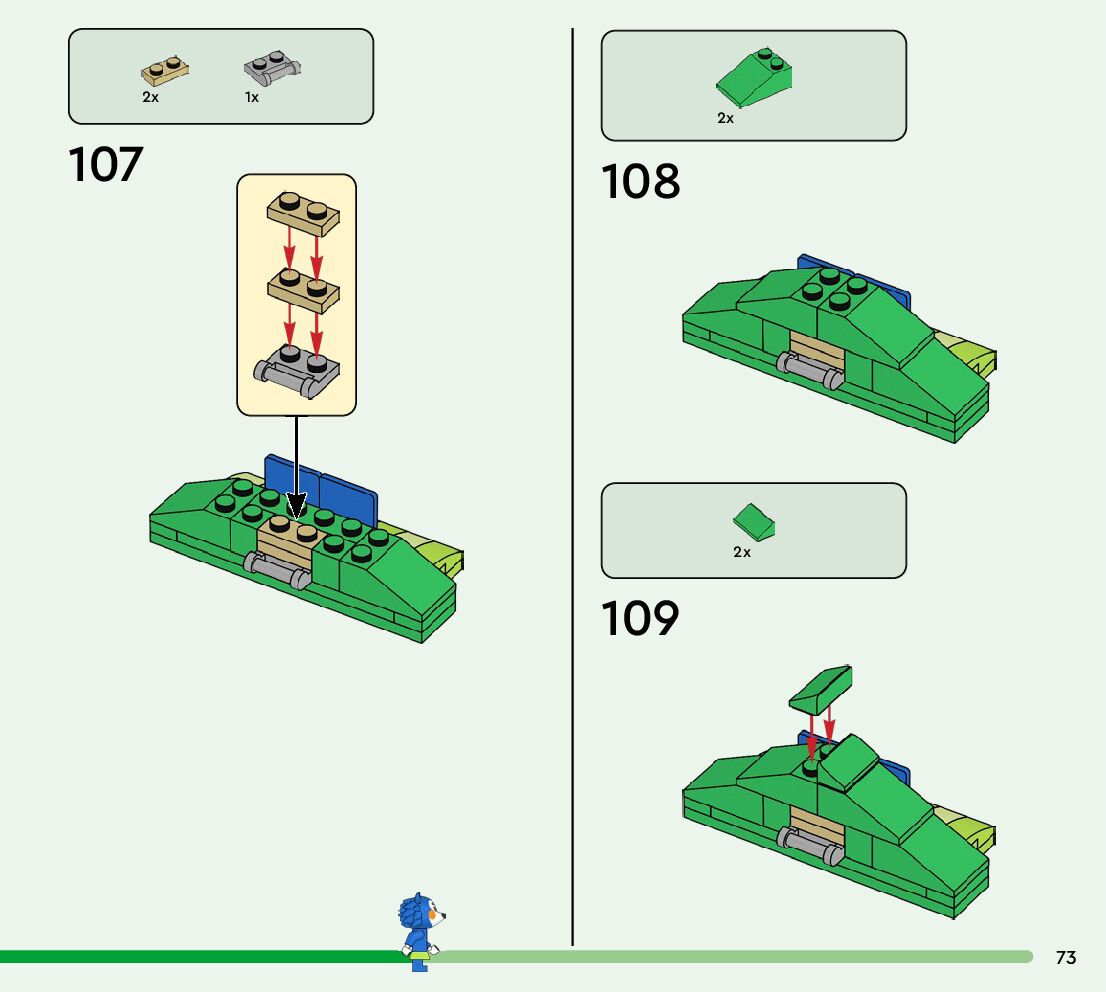 2x 1x

107

2x

108

2x

109

73