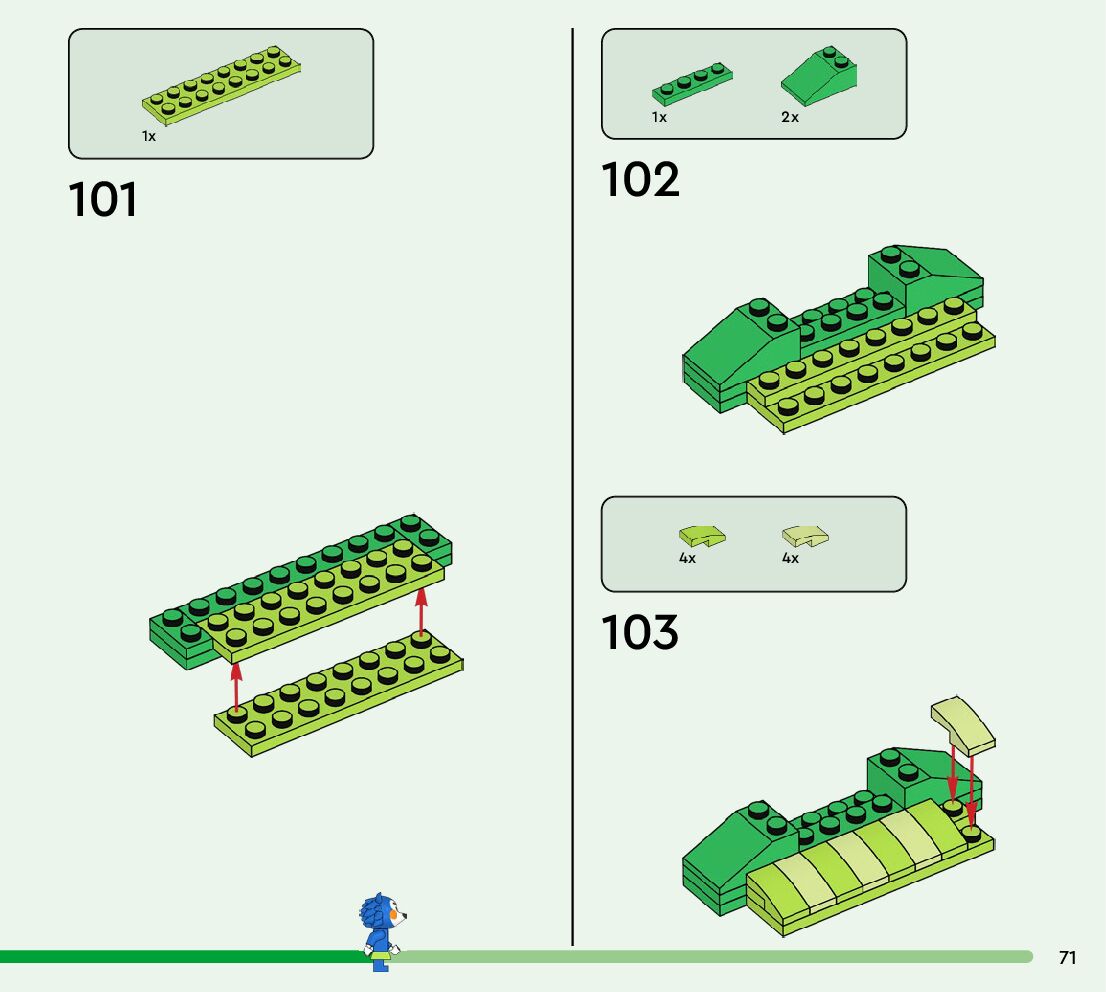 1x

101

1x 2x

102

4x 4x

103

71