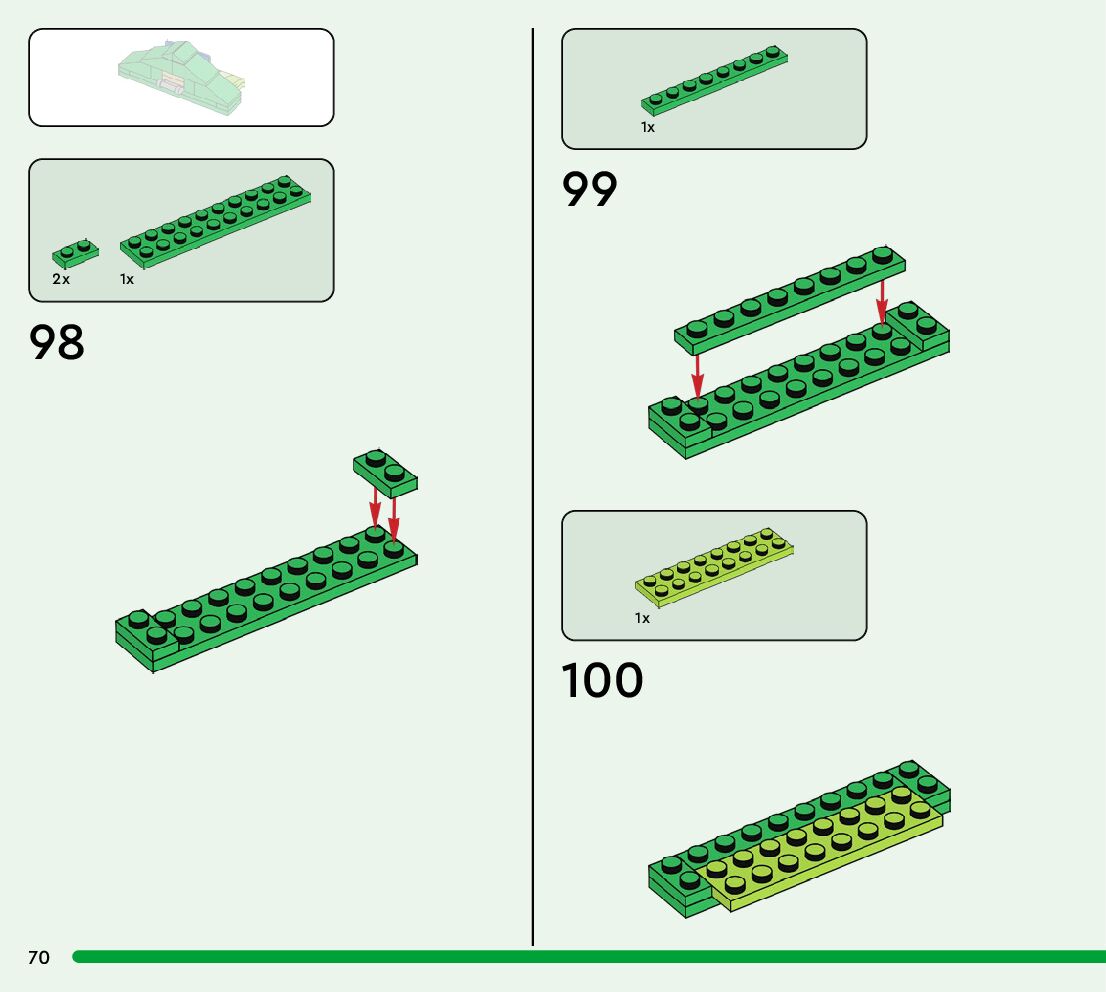 2x 1x

98

1x

99

1x

100

70