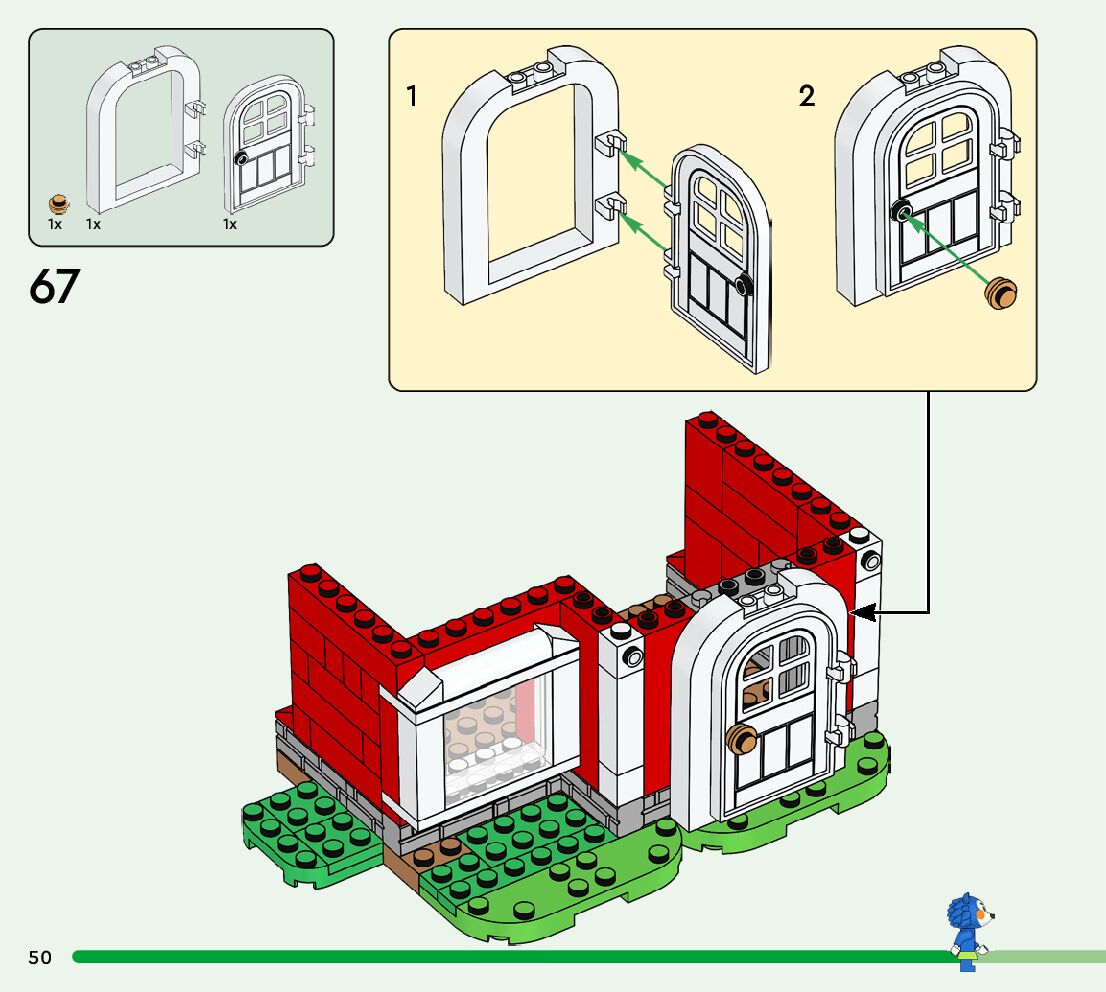 1x 1x 1x

67

1

2

50