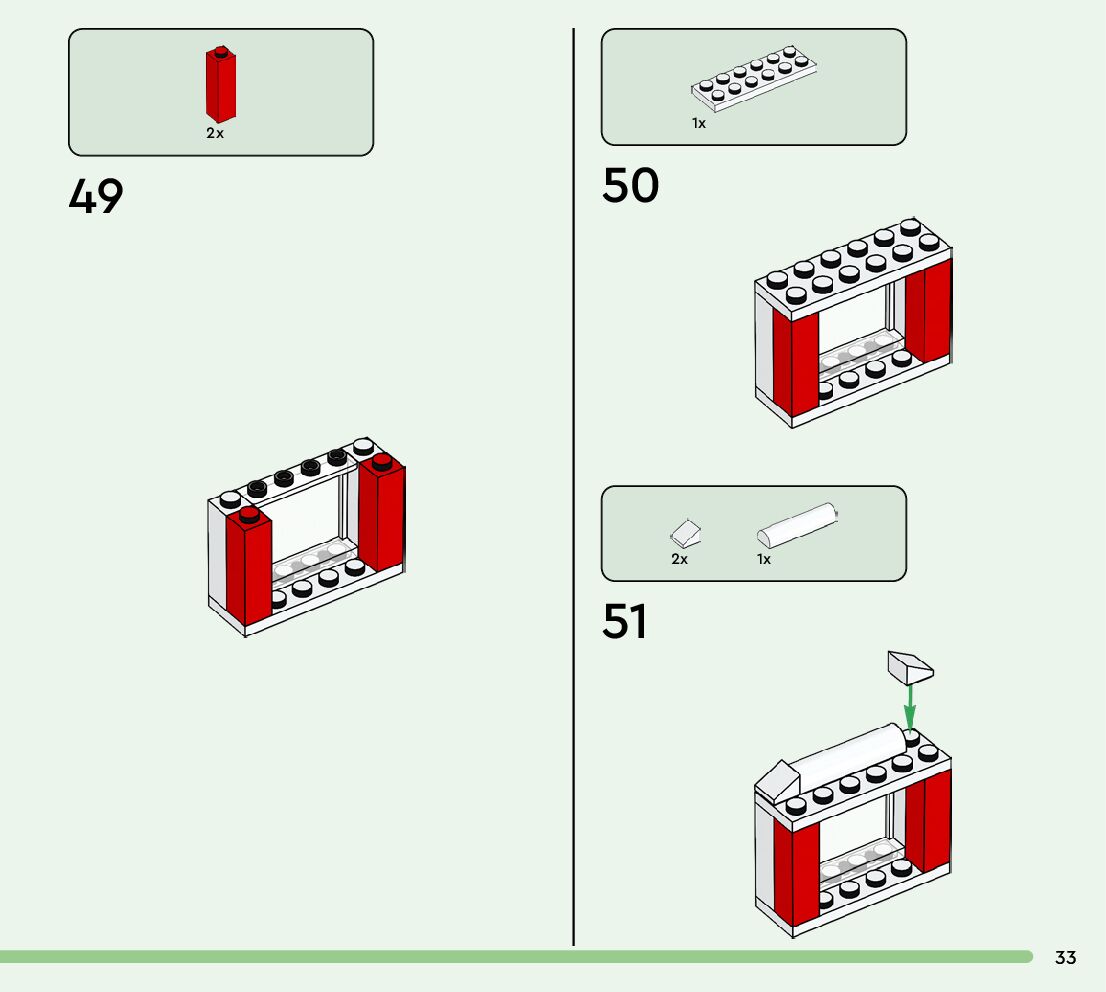 2x

49

1x

50

2x 1x

51

33