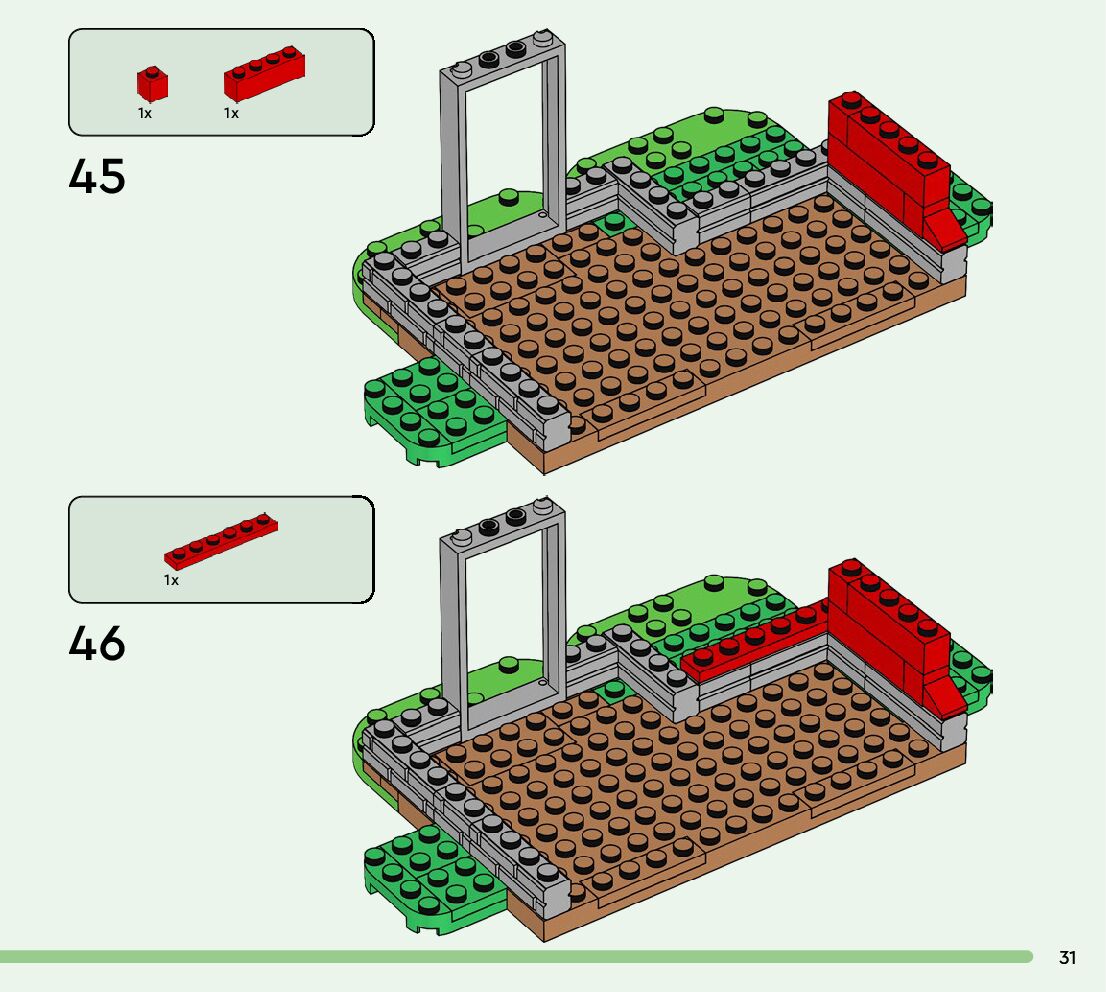 1x 1x

45

1x

46

31