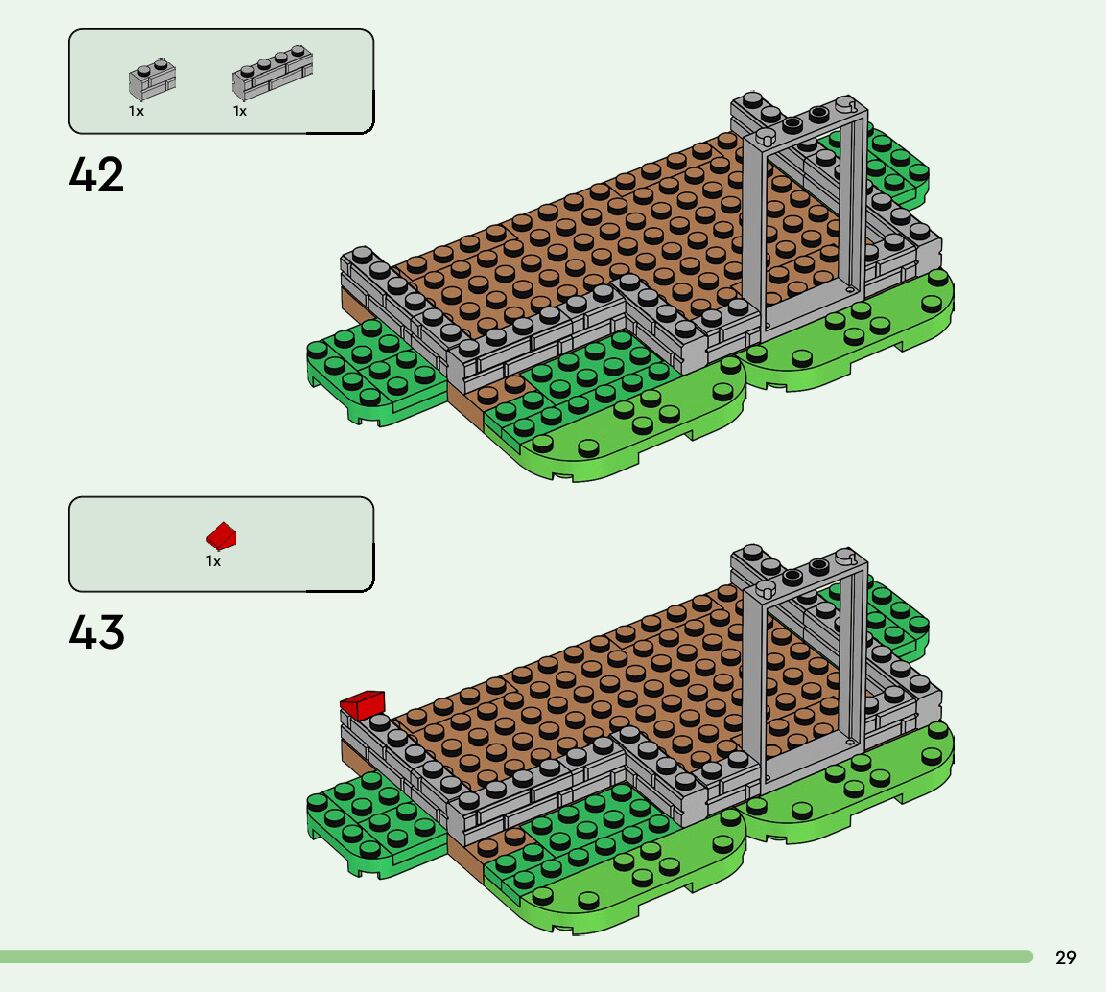 1x 1x

42

1x

43

29