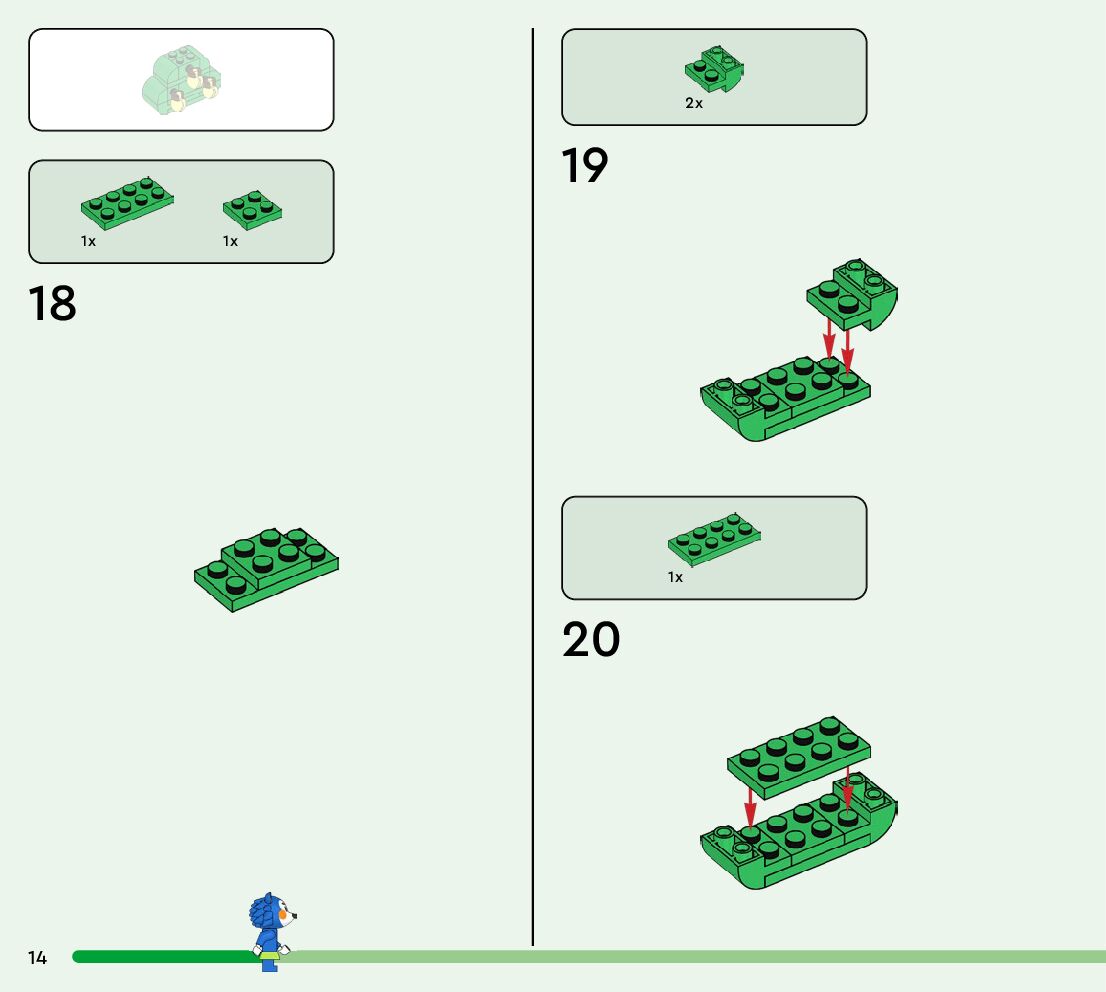 1x
1x

18

2x

19

1x

20

14