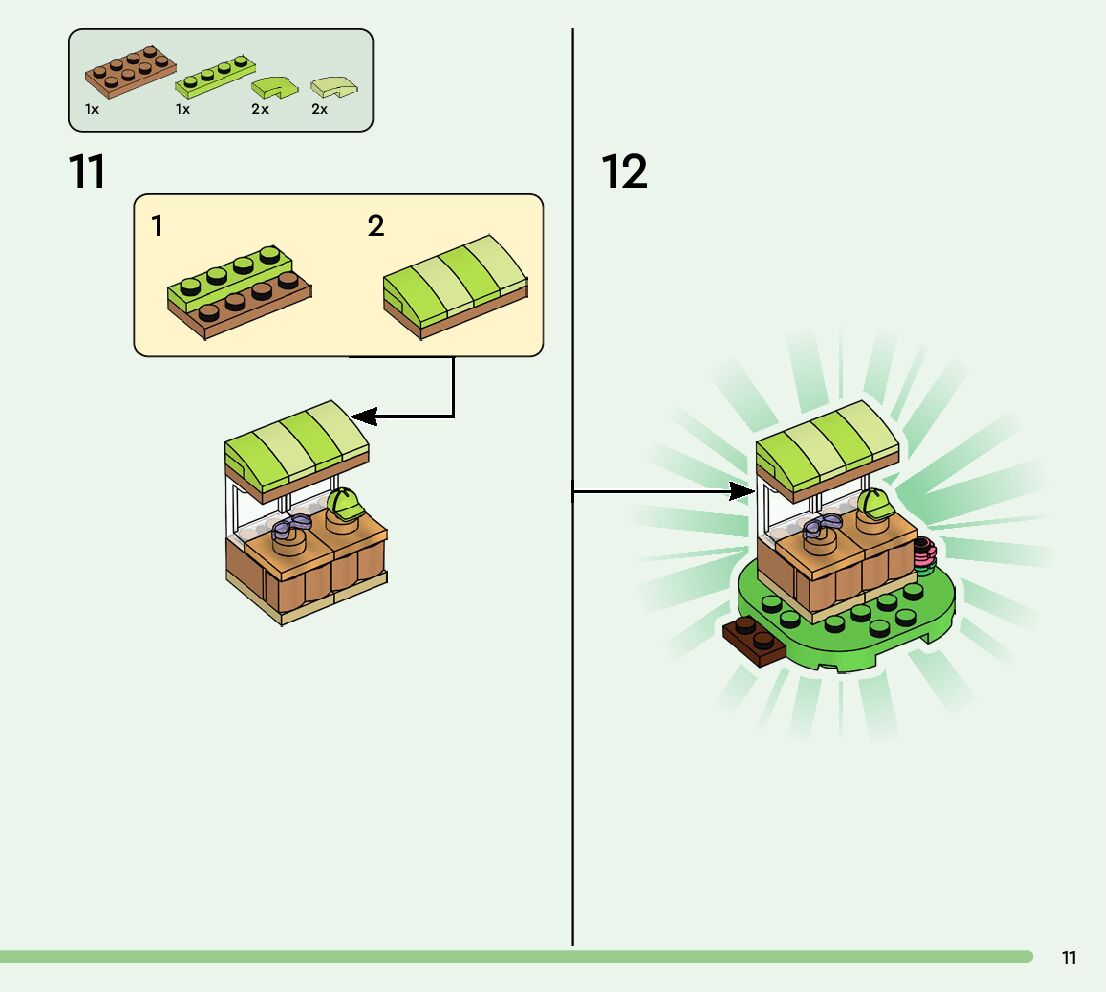 1x 1x 2x 2x

11

1

2

12

11