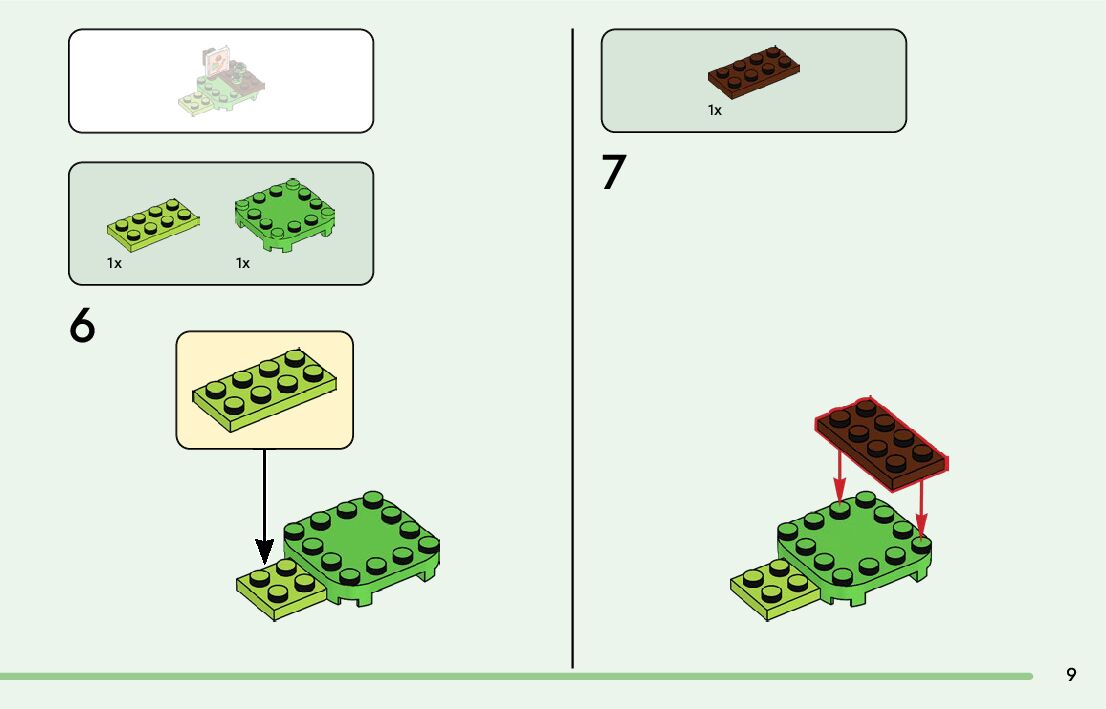 1x

1x

6

1x

7

9