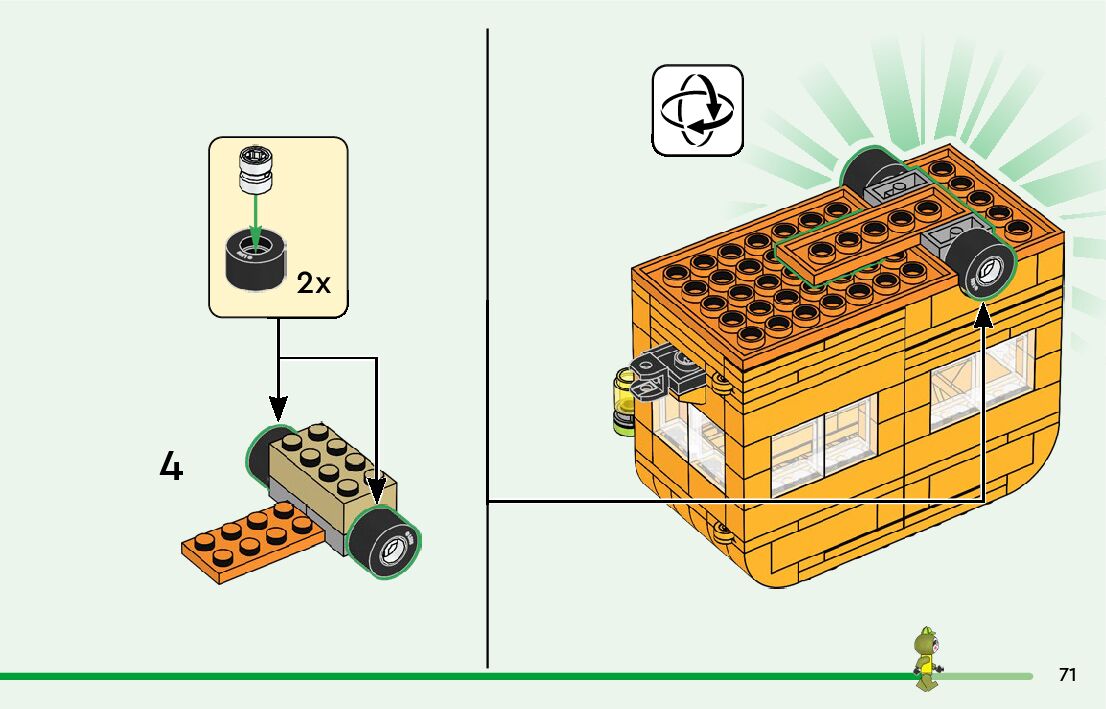 2x

4

71