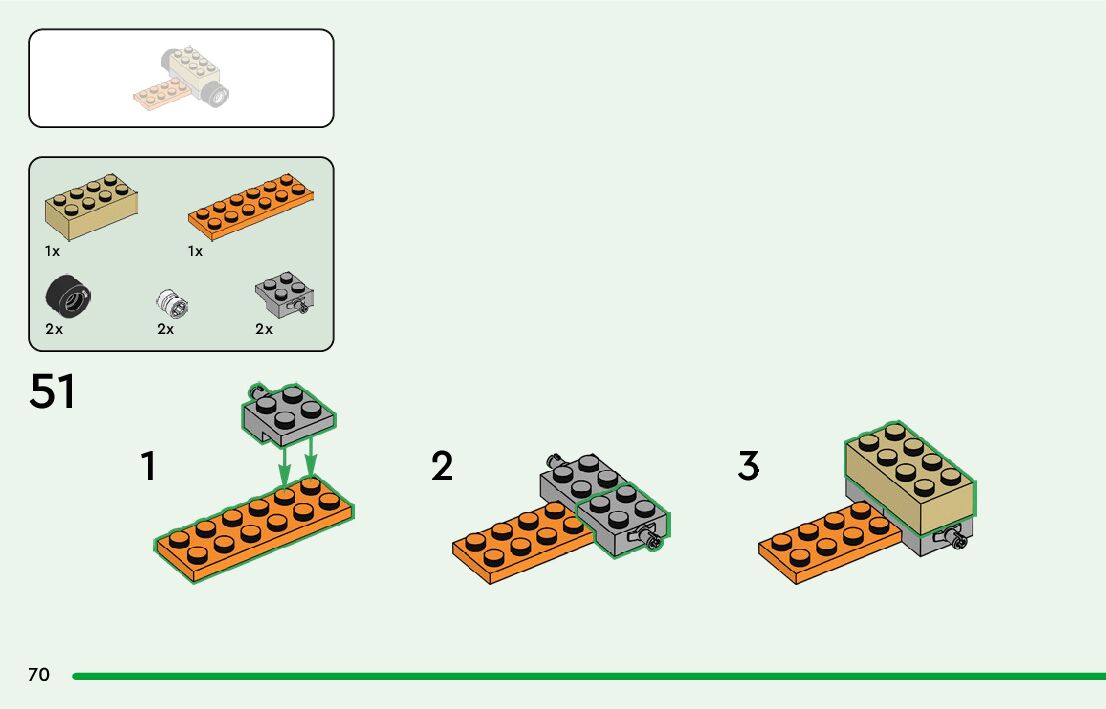 1x
1x
2x
2x
2x

51

1

2

3

70