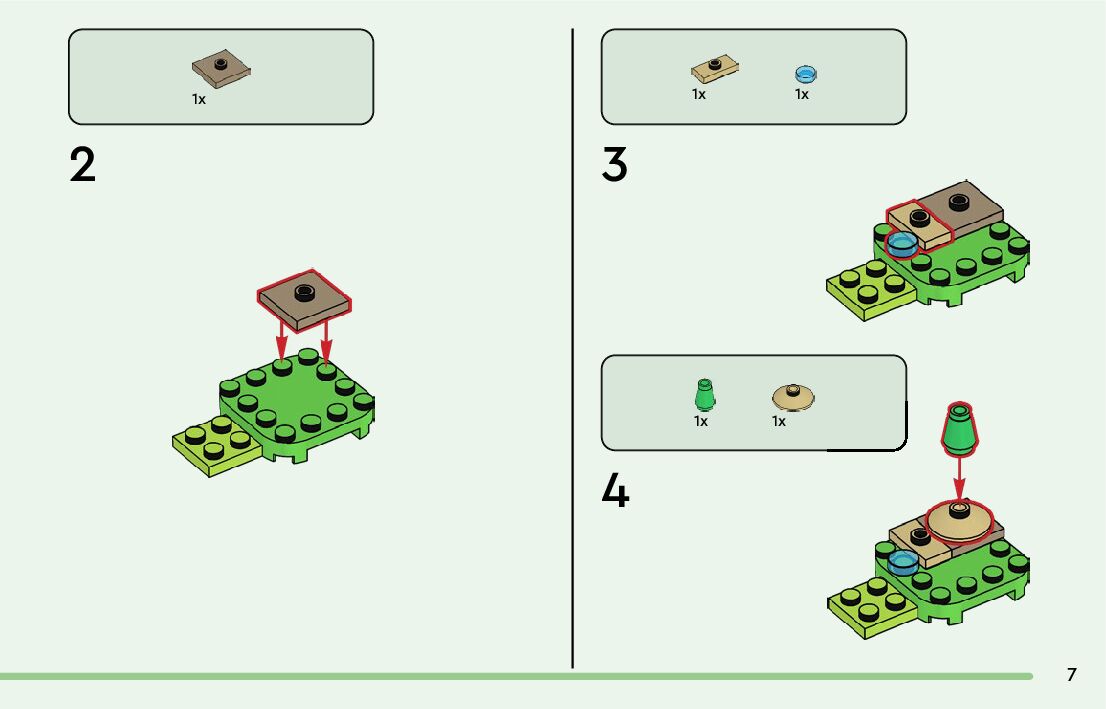 1x

2

1x 1x

3

1x 1x

4

7