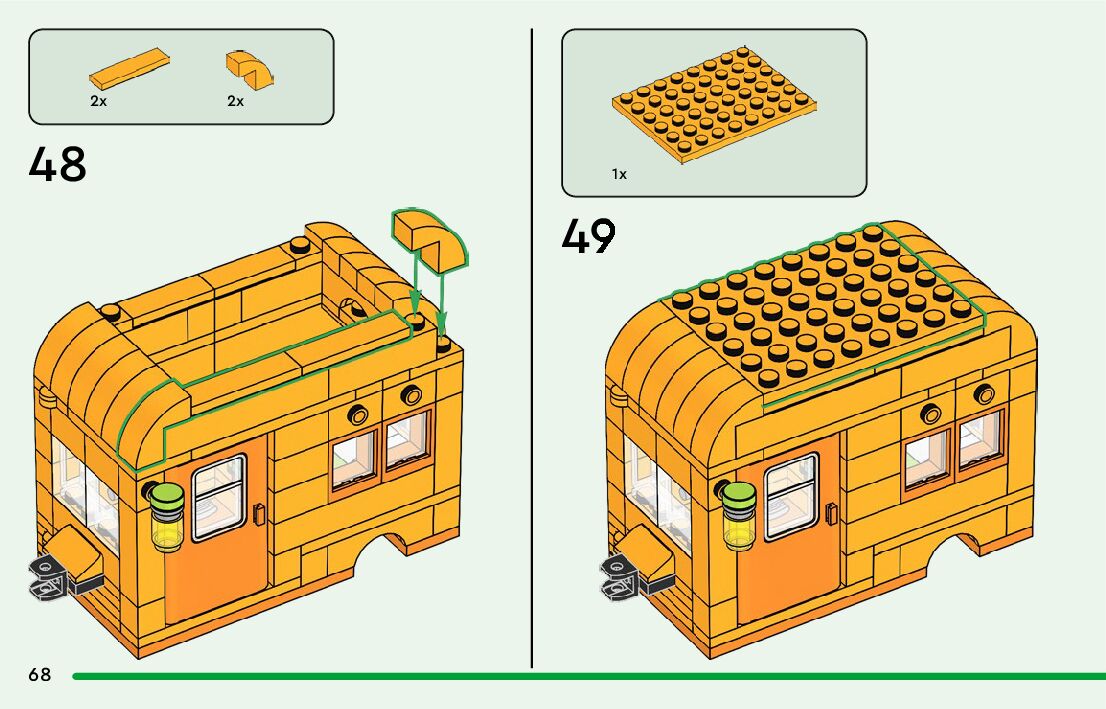 2x 2x

48

1x

49

68