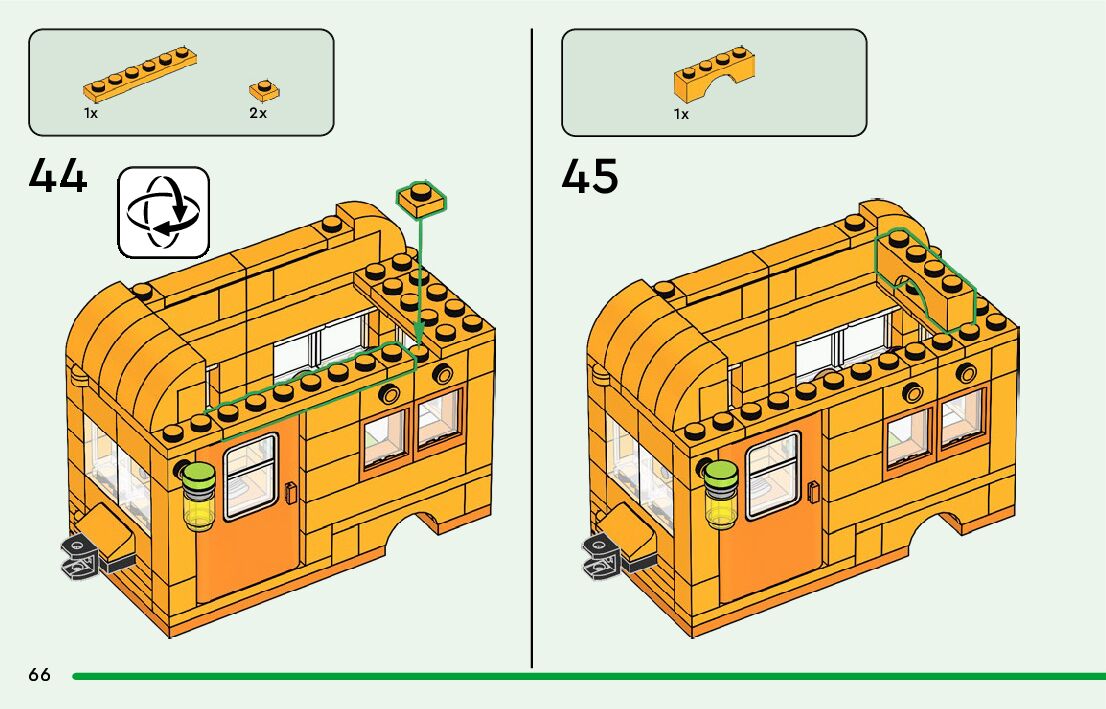 1x

2x

44

1x

45

66