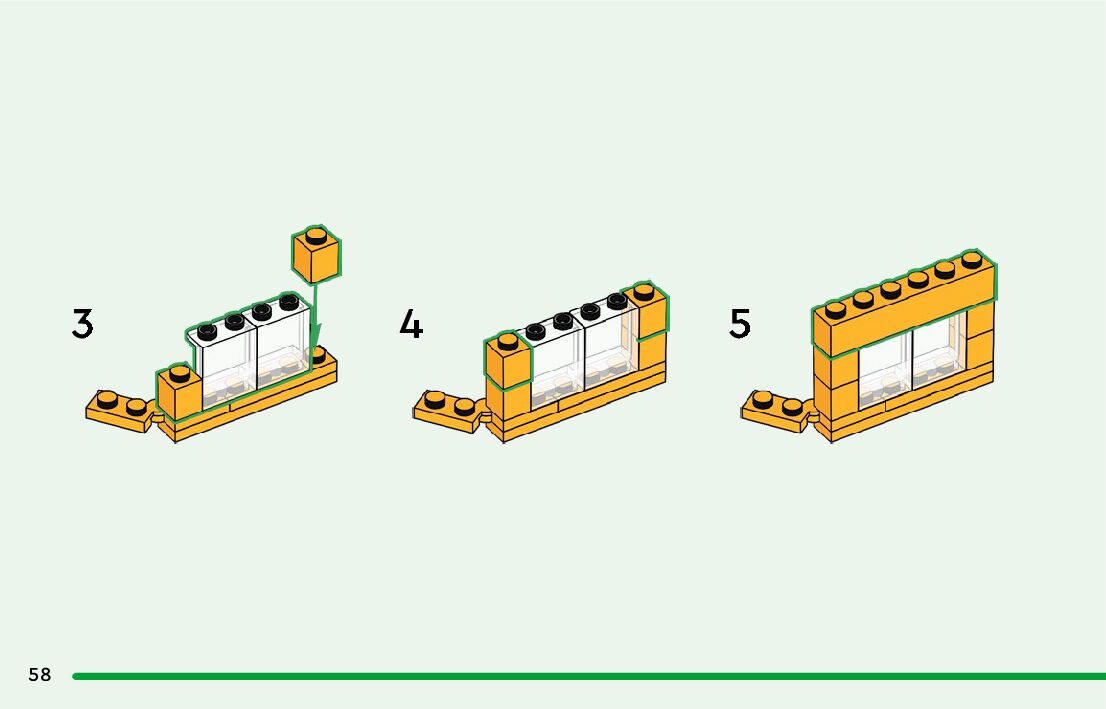 3

4

5

58