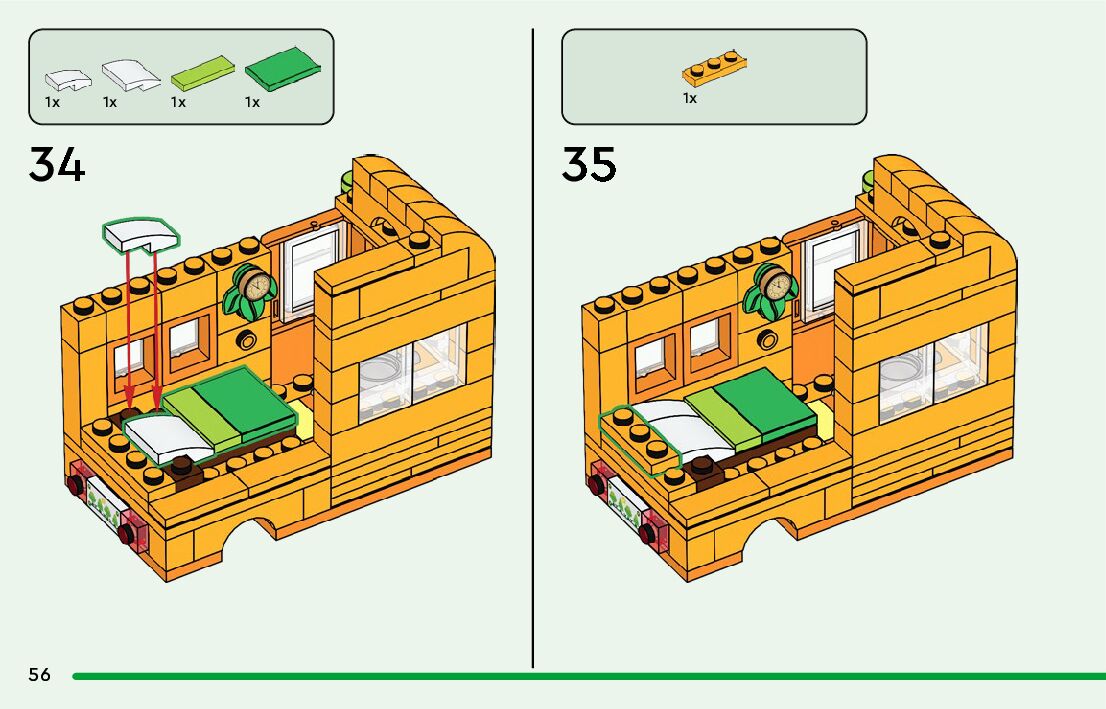 1x 1x 1x 1x

34

1x

35

56