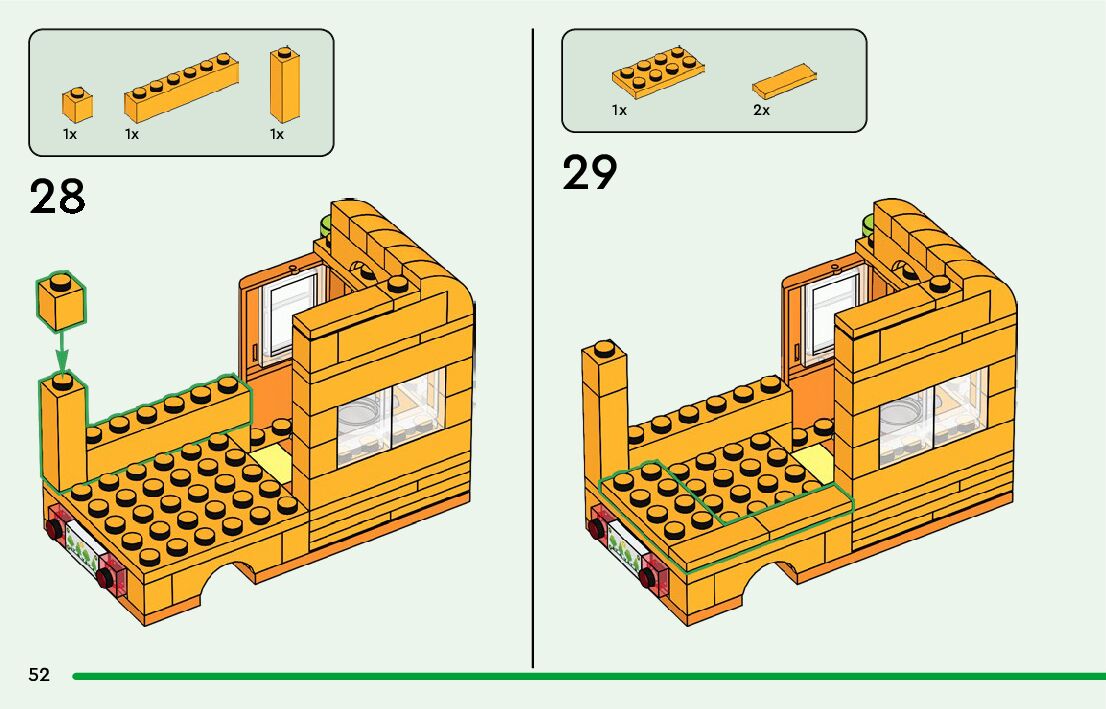 1x 1x 1x

28

1x 2x

29

52