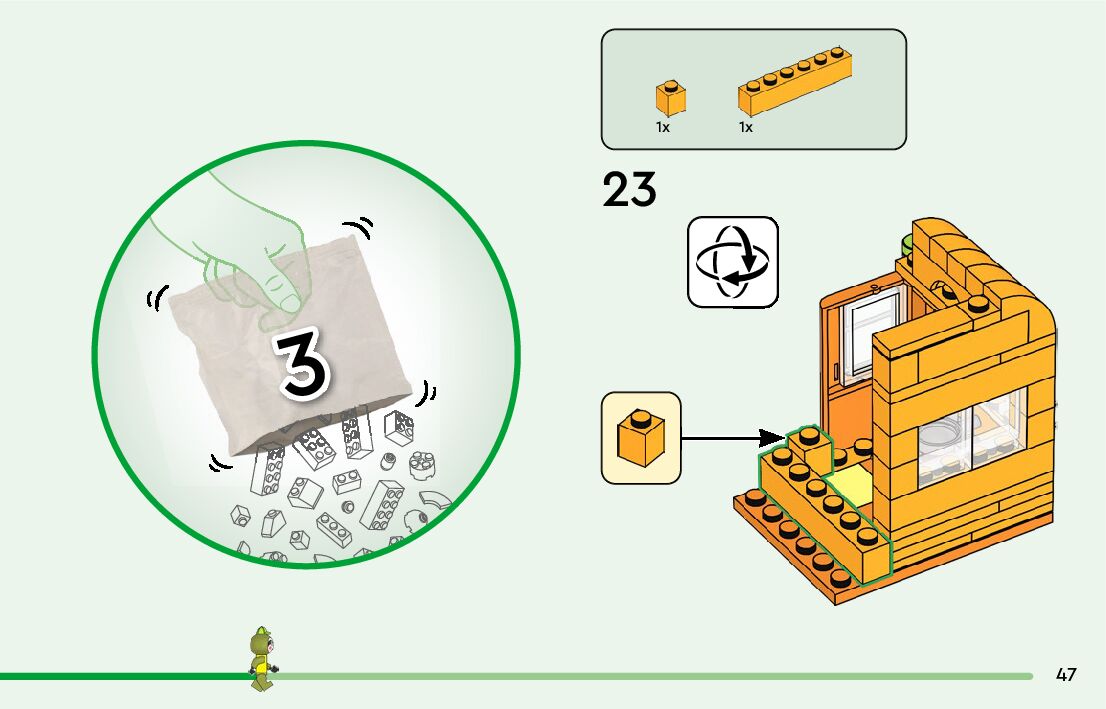 3

1x 1x

23

47