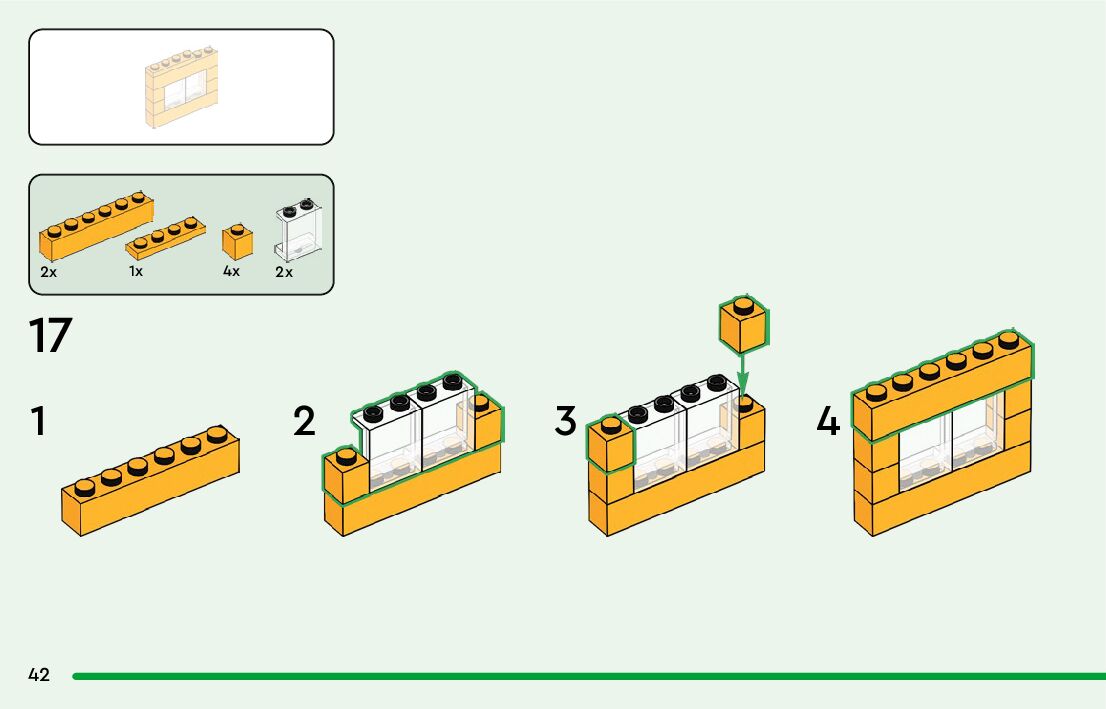 2x
1x
4x
2x

17

1

2

3

4

42