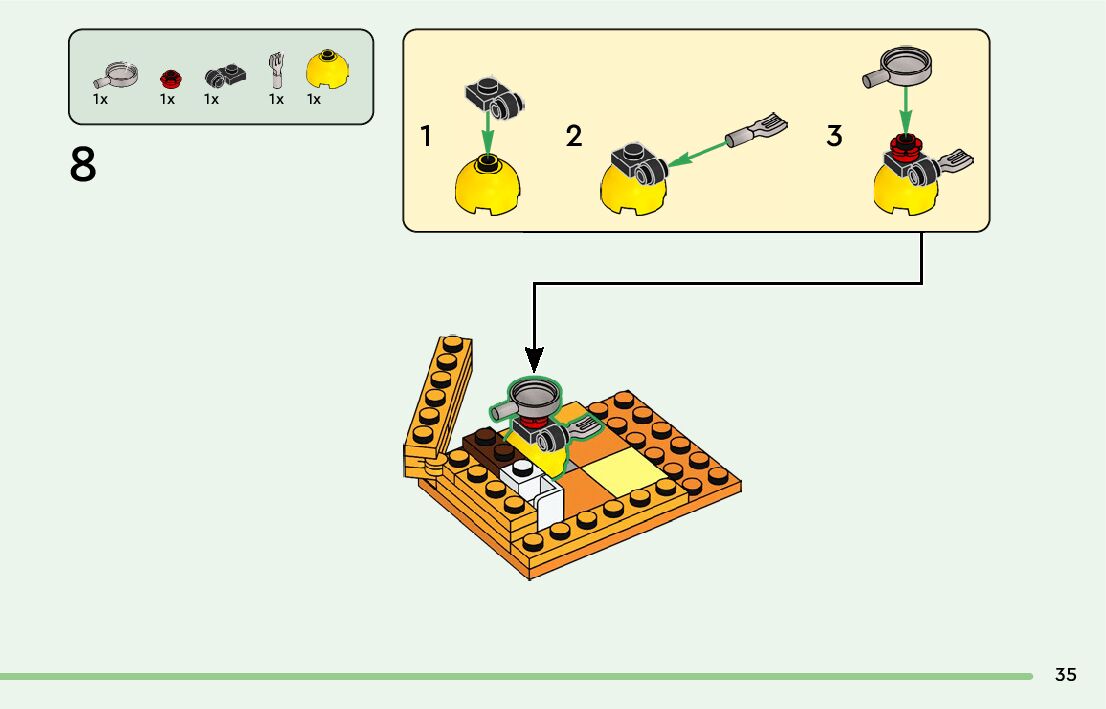 1x 1x 1x 1x 1x

8

1

2

3

35