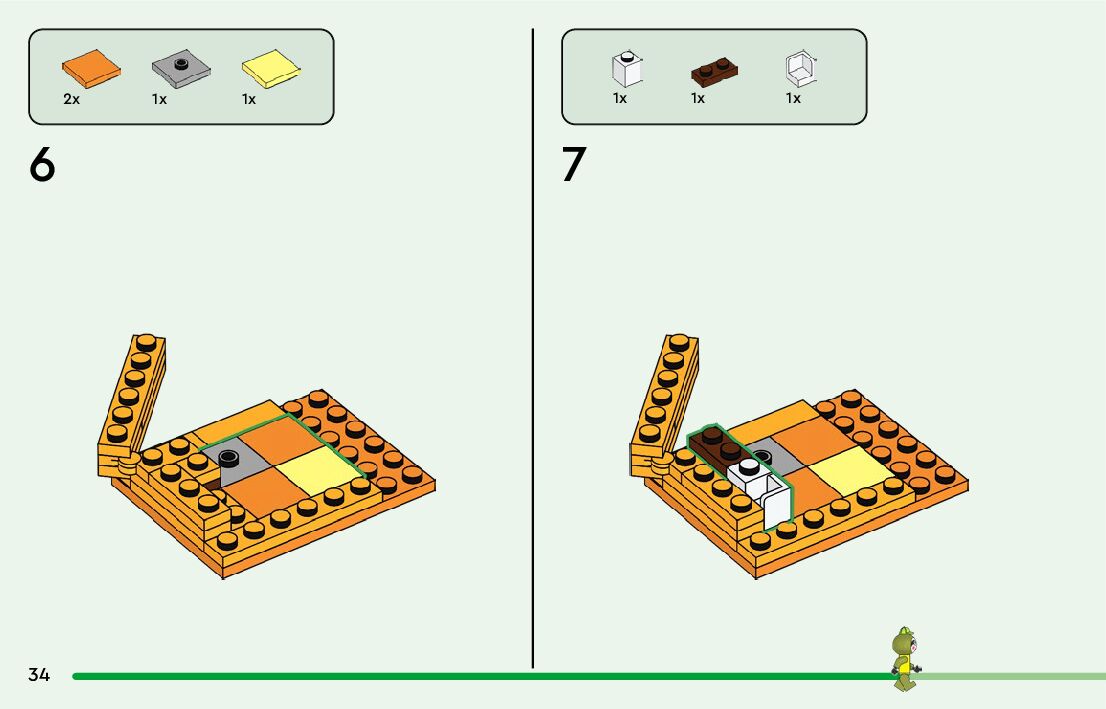 2x 1x 1x

6

1x 1x 1x

7

34