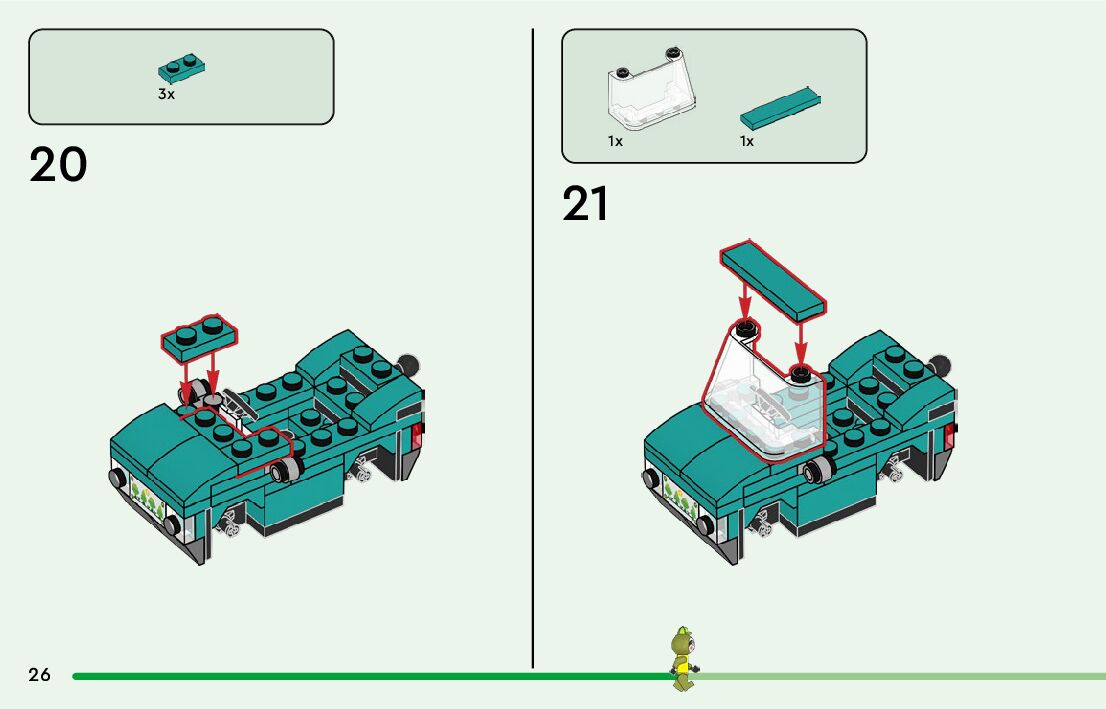 3x

20

1x

1x

21

26