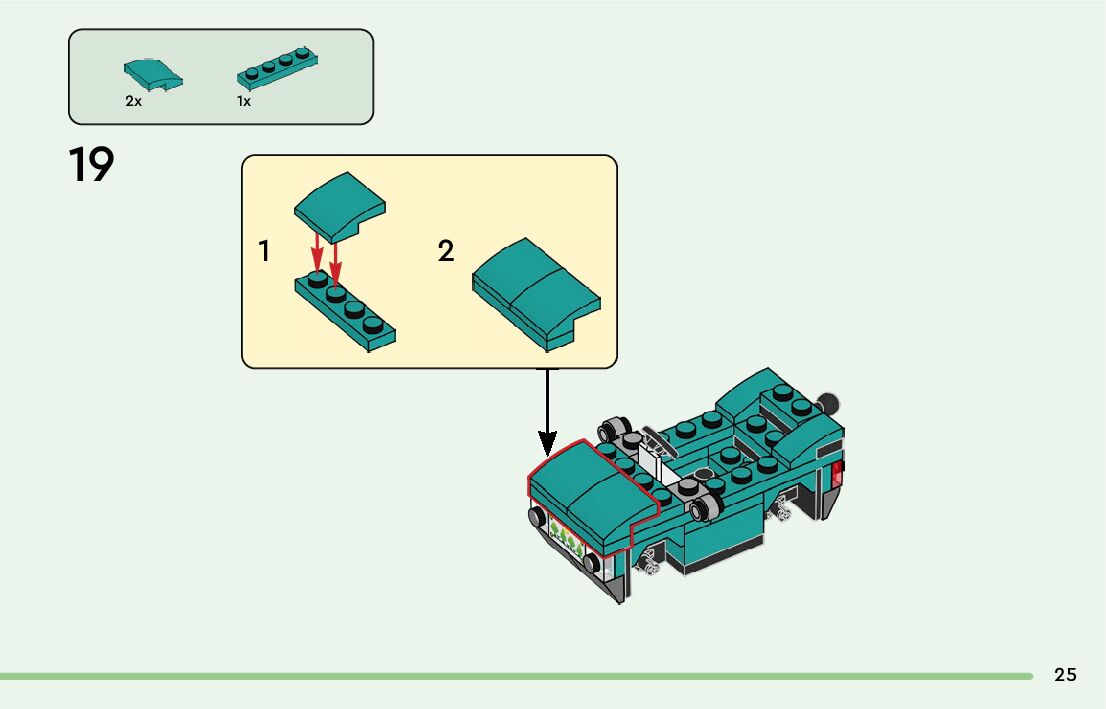 2x
1x

19

1
2

25