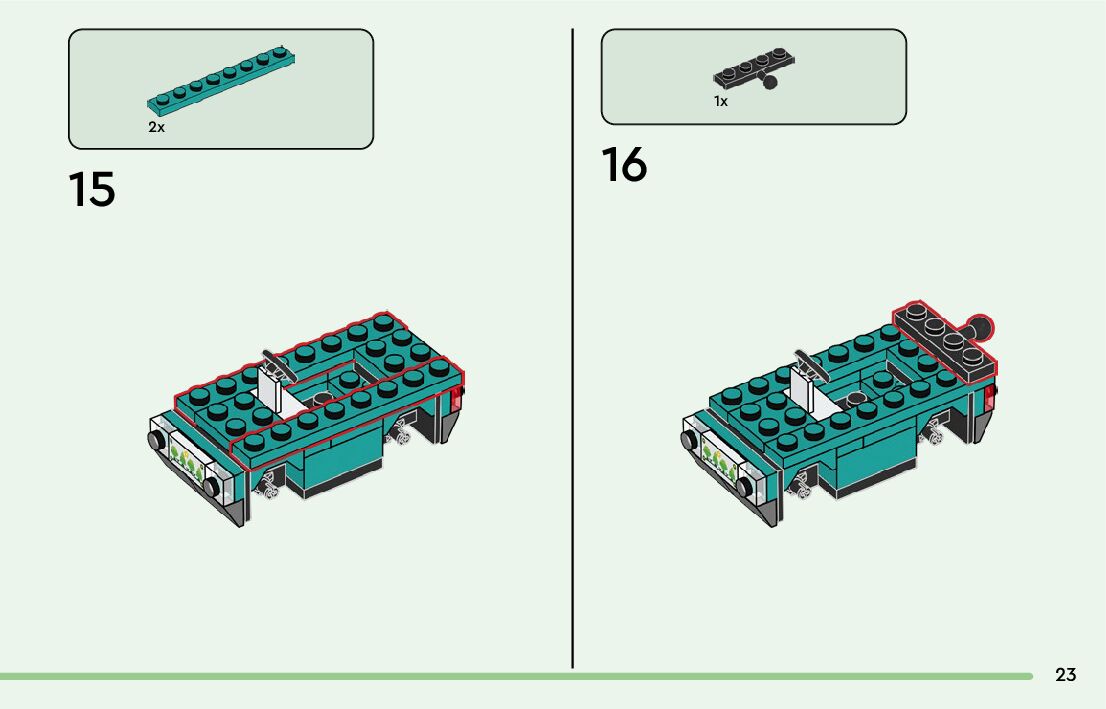 2x

15

1x

16

23