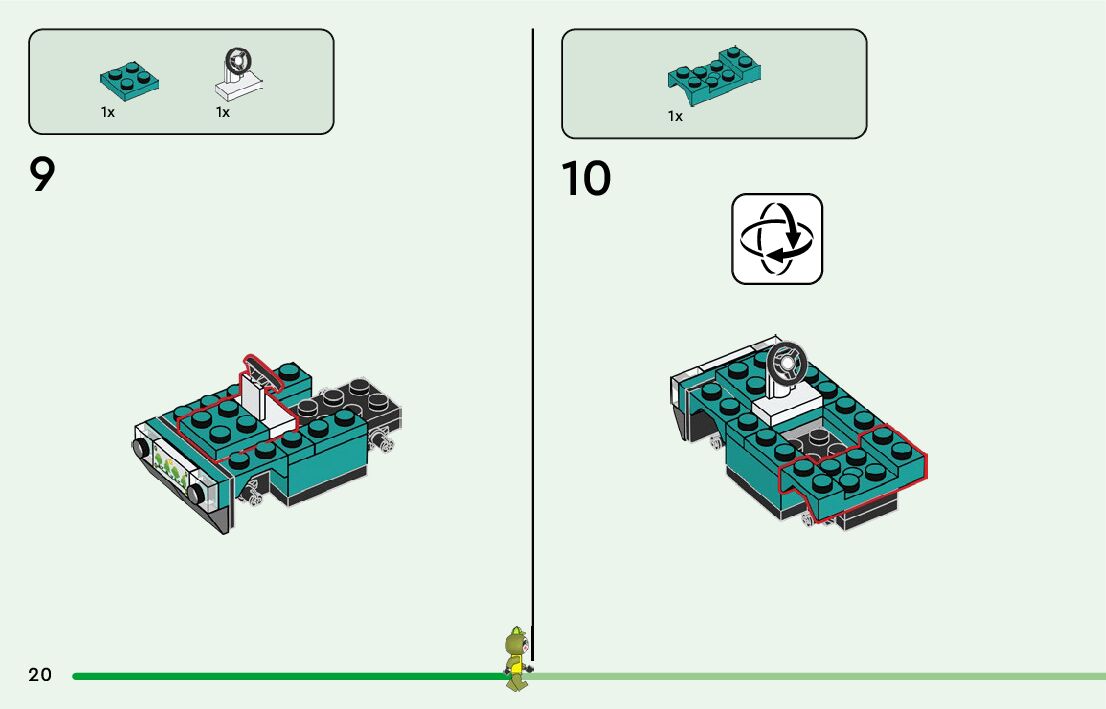 1x 1x

9

1x

10

20