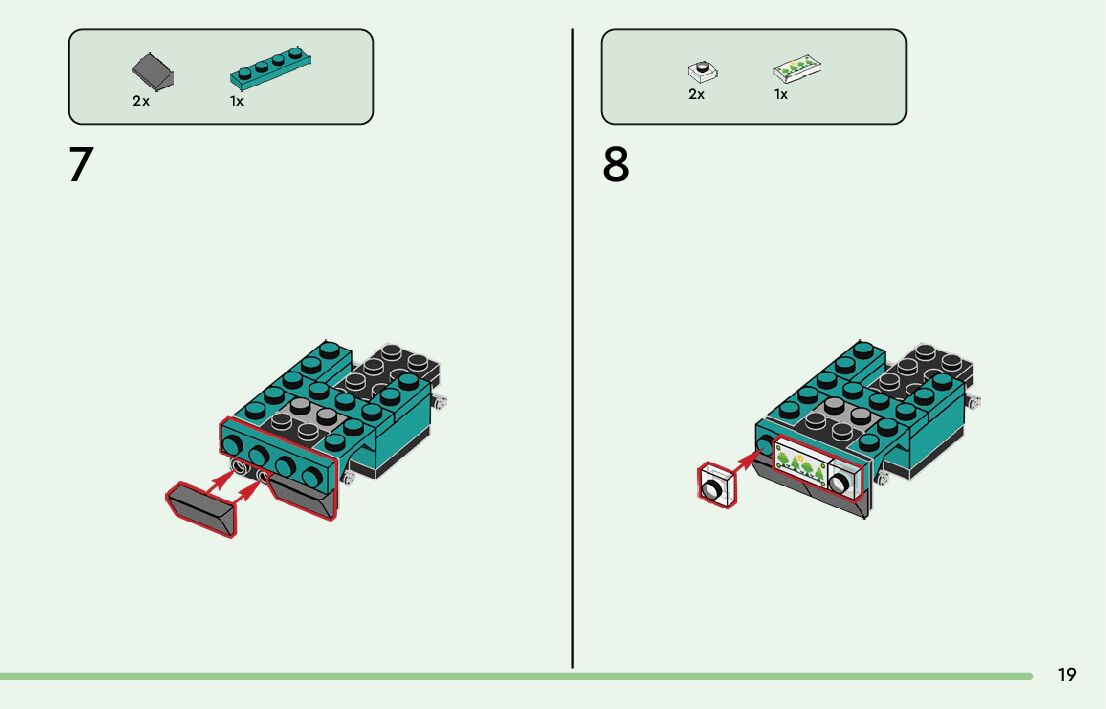 2x 1x

7

2x 1x

8

19