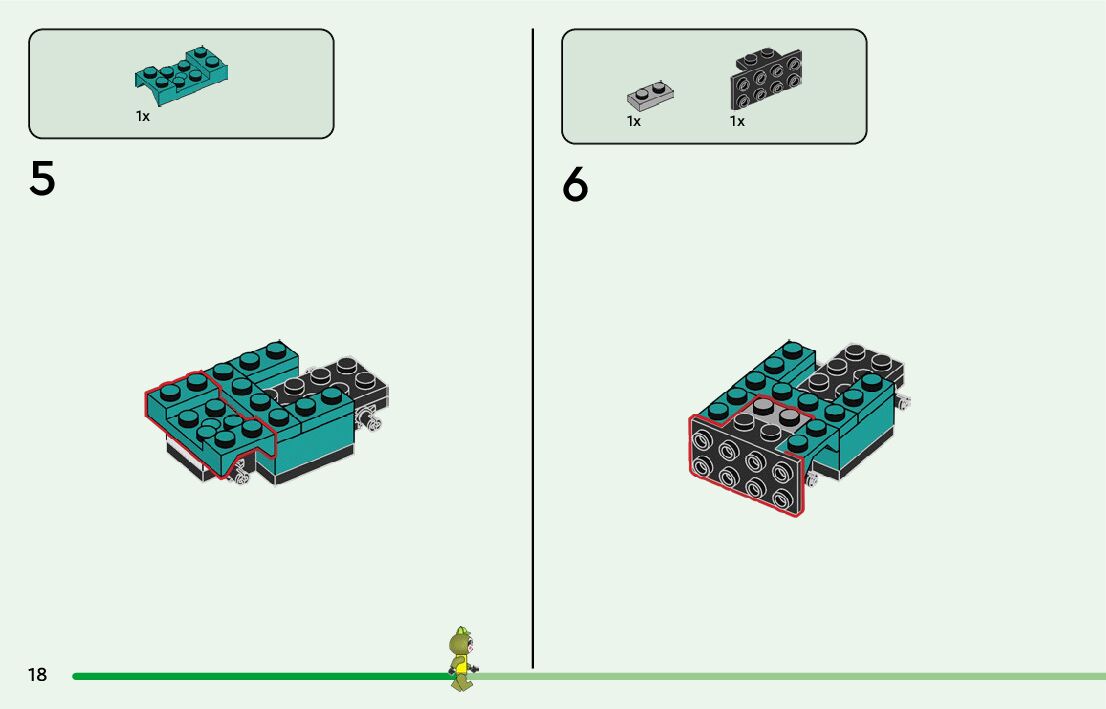 1x

5

1x 1x

6

18