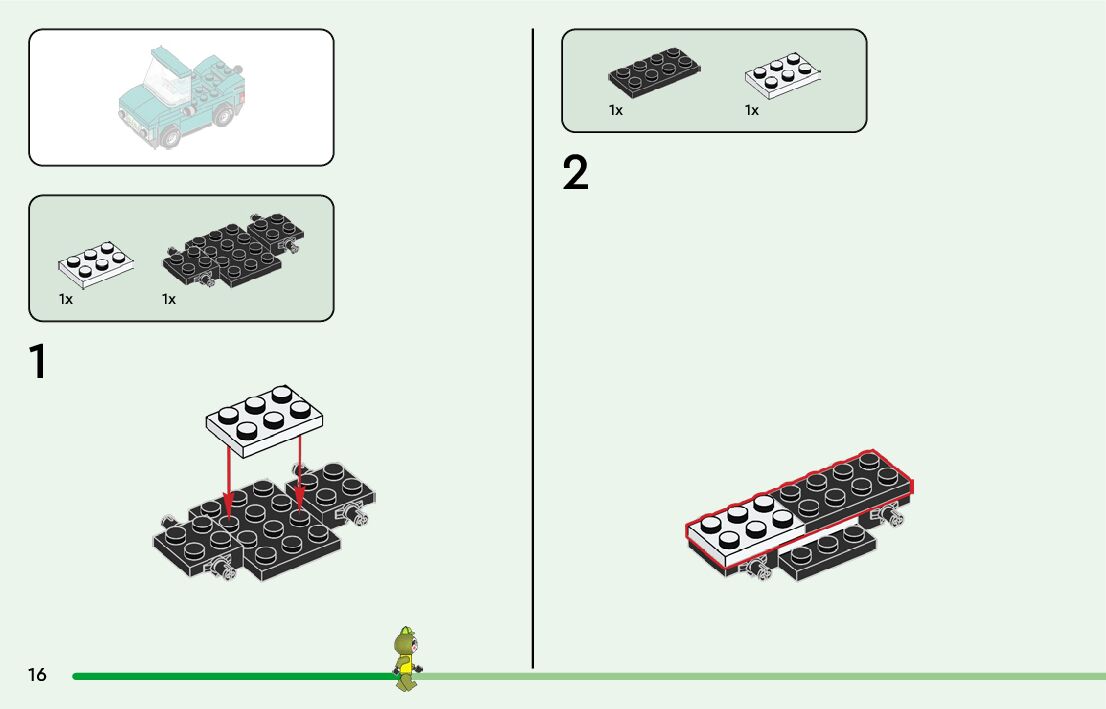 1x 1x

1

1x 1x

2

16